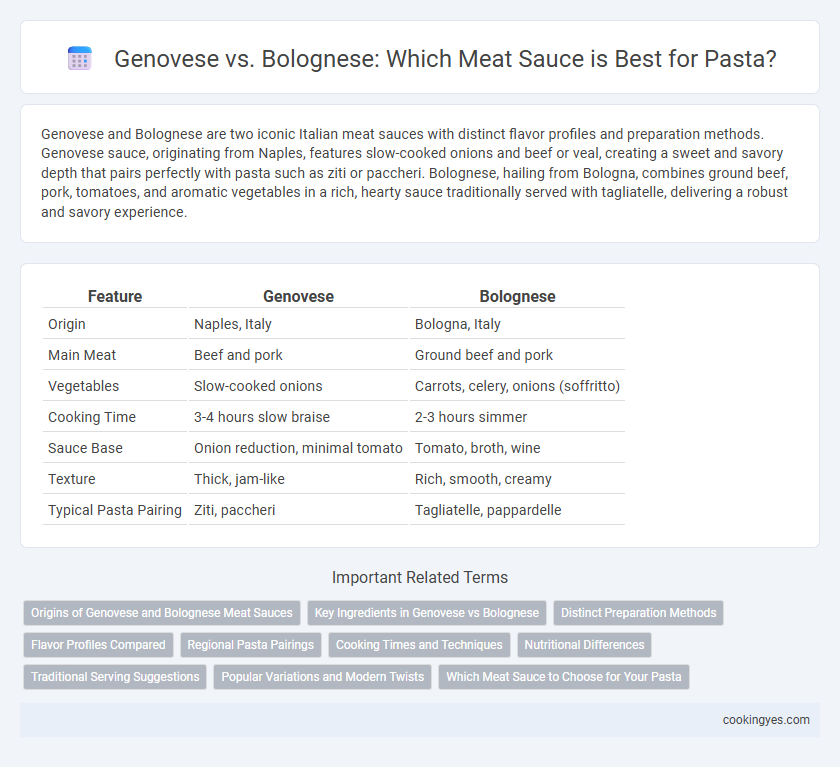 Genovese vs. Bolognese: Which Meat Sauce is Best for Pasta?

Genovese and Bolognese are two iconic Italian meat sauces with distinct flavor profiles and preparation methods. Genovese sauce, originating from Naples, features slow-cooked onions and beef or veal, creating a sweet and savory depth that pairs perfectly with pasta such as ziti or paccheri. Bolognese, hailing from Bologna, combines ground beef, pork, tomatoes, and aromatic vegetables in a rich, hearty sauce traditionally served with tagliatelle, delivering a robust and savory experience.

| Feature | Genovese | Bolognese |
|---|---|---|
| Origin | Naples, Italy | Bologna, Italy |
| Main Meat | Beef and pork | Ground beef and pork |
| Vegetables | Slow-cooked onions | Carrots, celery, onions (soffritto) |
| Cooking Time | 3-4 hours slow braise | 2-3 hours simmer |
| Sauce Base | Onion reduction, minimal tomato | Tomato, broth, wine |
| Texture | Thick, jam-like | Rich, smooth, creamy |
| Typical Pasta Pairing | Ziti, paccheri | Tagliatelle, pappardelle |

Important Related Terms

Origins of Genovese and Bolognese Meat Sauces
Key Ingredients in Genovese vs Bolognese
Distinct Preparation Methods
Flavor Profiles Compared
Regional Pasta Pairings
Cooking Times and Techniques
Nutritional Differences
Traditional Serving Suggestions
Popular Variations and Modern Twists
Which Meat Sauce to Choose for Your Pasta

cookingyes.com