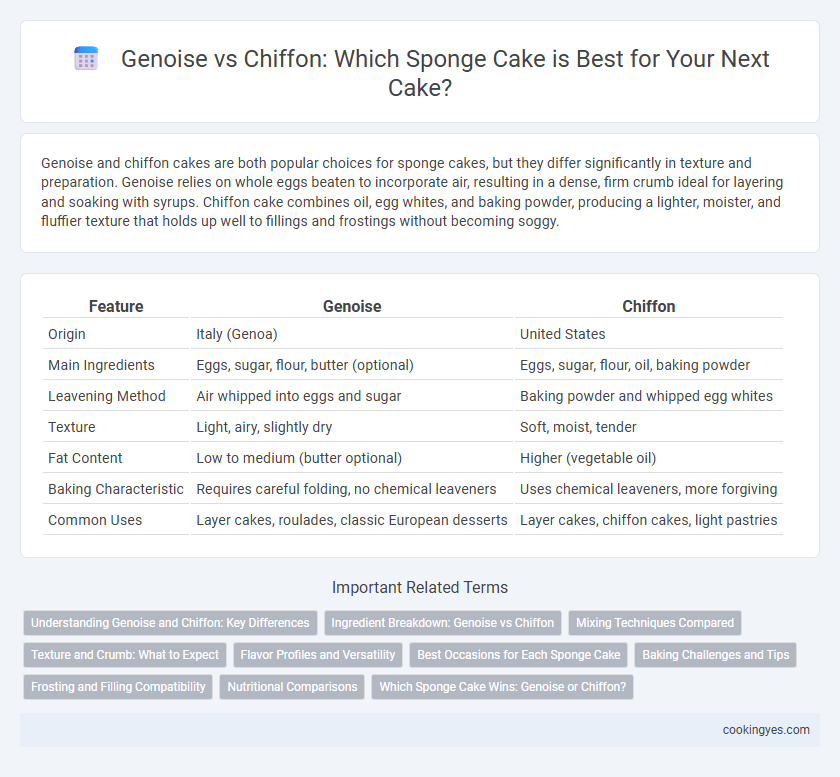 Genoise vs Chiffon: Which Sponge Cake is Best for Your Next Cake?

Genoise and chiffon cakes are both popular choices for sponge cakes, but they differ significantly in texture and preparation. Genoise relies on whole eggs beaten to incorporate air, resulting in a dense, firm crumb ideal for layering and soaking with syrups. Chiffon cake combines oil, egg whites, and baking powder, producing a lighter, moister, and fluffier texture that holds up well to fillings and frostings without becoming soggy.

| Feature | Genoise | Chiffon |
|---|---|---|
| Origin | Italy (Genoa) | United States |
| Main Ingredients | Eggs, sugar, flour, butter (optional) | Eggs, sugar, flour, oil, baking powder |
| Leavening Method | Air whipped into eggs and sugar | Baking powder and whipped egg whites |
| Texture | Light, airy, slightly dry | Soft, moist, tender |
| Fat Content | Low to medium (butter optional) | Higher (vegetable oil) |
| Baking Characteristic | Requires careful folding, no chemical leaveners | Uses chemical leaveners, more forgiving |
| Common Uses | Layer cakes, roulades, classic European desserts | Layer cakes, chiffon cakes, light pastries |

Important Related Terms

Understanding Genoise and Chiffon: Key Differences
Ingredient Breakdown: Genoise vs Chiffon
Mixing Techniques Compared
Texture and Crumb: What to Expect
Flavor Profiles and Versatility
Best Occasions for Each Sponge Cake
Baking Challenges and Tips
Frosting and Filling Compatibility
Nutritional Comparisons
Which Sponge Cake Wins: Genoise or Chiffon?

cookingyes.com