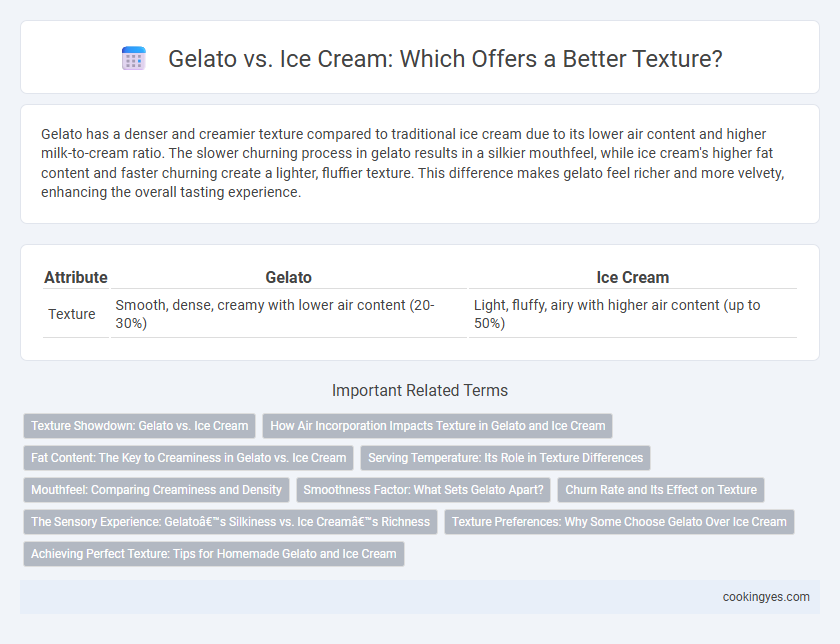 Gelato vs. Ice Cream: Which Offers a Better Texture?

Gelato has a denser and creamier texture compared to traditional ice cream due to its lower air content and higher milk-to-cream ratio. The slower churning process in gelato results in a silkier mouthfeel, while ice cream's higher fat content and faster churning create a lighter, fluffier texture. This difference makes gelato feel richer and more velvety, enhancing the overall tasting experience.

| Attribute | Gelato | Ice Cream |
|---|---|---|
| Texture | Smooth, dense, creamy with lower air content (20-30%) | Light, fluffy, airy with higher air content (up to 50%) |

Important Related Terms

Texture Showdown: Gelato vs. Ice Cream

How Air Incorporation Impacts Texture in Gelato and Ice Cream

Fat Content: The Key to Creaminess in Gelato vs. Ice Cream

Serving Temperature: Its Role in Texture Differences

Mouthfeel: Comparing Creaminess and Density

Smoothness Factor: What Sets Gelato Apart?

Churn Rate and Its Effect on Texture

The Sensory Experience: Gelatoâ€™s Silkiness vs. Ice Creamâ€™s Richness

Texture Preferences: Why Some Choose Gelato Over Ice Cream

Achieving Perfect Texture: Tips for Homemade Gelato and Ice Cream

cookingyes.com