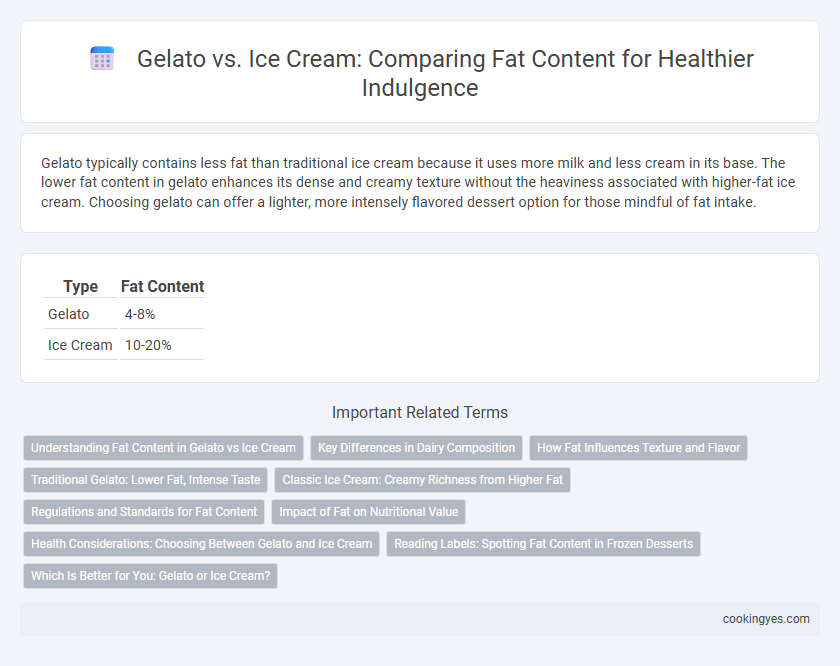 Gelato vs. Ice Cream: Comparing Fat Content for Healthier Indulgence

Gelato typically contains less fat than traditional ice cream because it uses more milk and less cream in its base. The lower fat content in gelato enhances its dense and creamy texture without the heaviness associated with higher-fat ice cream. Choosing gelato can offer a lighter, more intensely flavored dessert option for those mindful of fat intake.

| Type | Fat Content |
|---|---|
| Gelato | 4-8% |
| Ice Cream | 10-20% |

Important Related Terms

Understanding Fat Content in Gelato vs Ice Cream
Key Differences in Dairy Composition
How Fat Influences Texture and Flavor
Traditional Gelato: Lower Fat, Intense Taste
Classic Ice Cream: Creamy Richness from Higher Fat
Regulations and Standards for Fat Content
Impact of Fat on Nutritional Value
Health Considerations: Choosing Between Gelato and Ice Cream
Reading Labels: Spotting Fat Content in Frozen Desserts
Which Is Better for You: Gelato or Ice Cream?

cookingyes.com