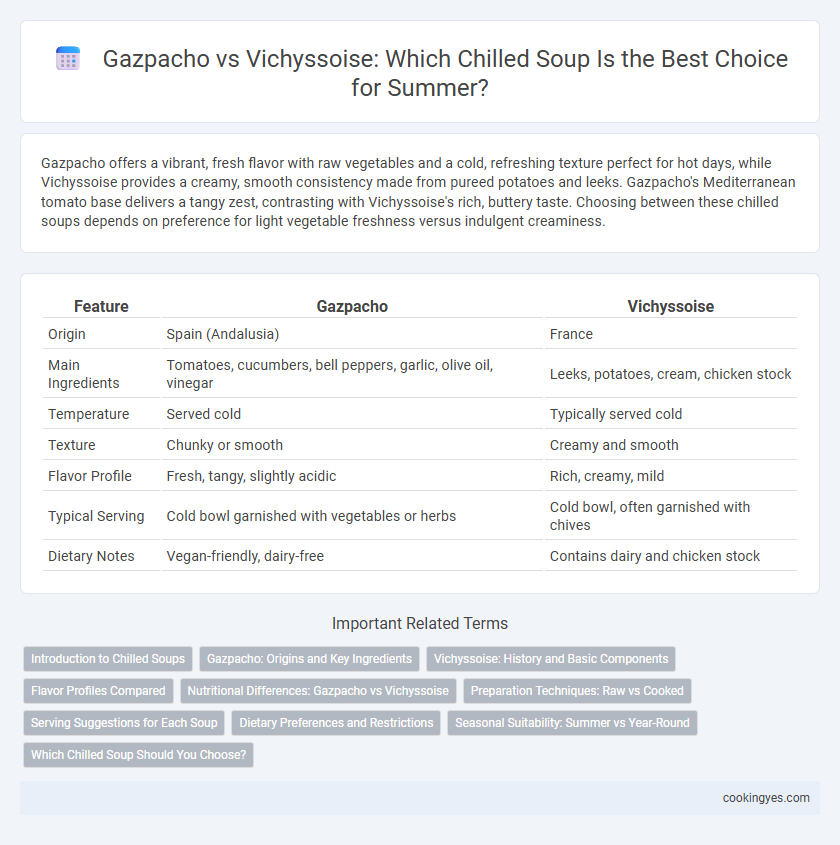 Gazpacho vs Vichyssoise: Which Chilled Soup Is the Best Choice for Summer?

Gazpacho offers a vibrant, fresh flavor with raw vegetables and a cold, refreshing texture perfect for hot days, while Vichyssoise provides a creamy, smooth consistency made from pureed potatoes and leeks. Gazpacho's Mediterranean tomato base delivers a tangy zest, contrasting with Vichyssoise's rich, buttery taste. Choosing between these chilled soups depends on preference for light vegetable freshness versus indulgent creaminess.

| Feature | Gazpacho | Vichyssoise |
|---|---|---|
| Origin | Spain (Andalusia) | France |
| Main Ingredients | Tomatoes, cucumbers, bell peppers, garlic, olive oil, vinegar | Leeks, potatoes, cream, chicken stock |
| Temperature | Served cold | Typically served cold |
| Texture | Chunky or smooth | Creamy and smooth |
| Flavor Profile | Fresh, tangy, slightly acidic | Rich, creamy, mild |
| Typical Serving | Cold bowl garnished with vegetables or herbs | Cold bowl, often garnished with chives |
| Dietary Notes | Vegan-friendly, dairy-free | Contains dairy and chicken stock |

Important Related Terms

Introduction to Chilled Soups
Gazpacho: Origins and Key Ingredients
Vichyssoise: History and Basic Components
Flavor Profiles Compared
Nutritional Differences: Gazpacho vs Vichyssoise
Preparation Techniques: Raw vs Cooked
Serving Suggestions for Each Soup
Dietary Preferences and Restrictions
Seasonal Suitability: Summer vs Year-Round
Which Chilled Soup Should You Choose?

cookingyes.com