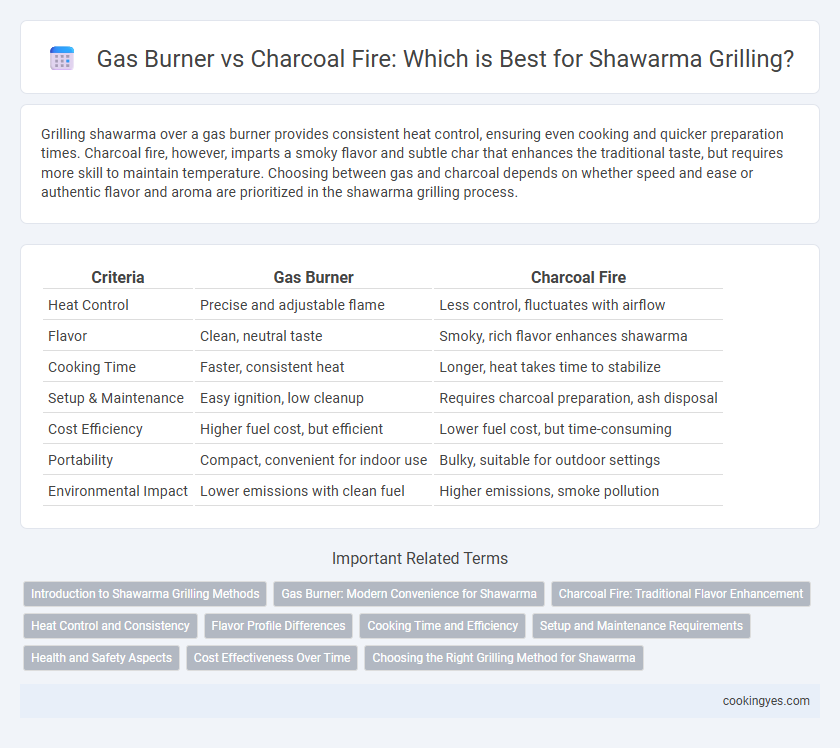 Gas Burner vs Charcoal Fire: Which is Best for Shawarma Grilling?

Grilling shawarma over a gas burner provides consistent heat control, ensuring even cooking and quicker preparation times. Charcoal fire, however, imparts a smoky flavor and subtle char that enhances the traditional taste, but requires more skill to maintain temperature. Choosing between gas and charcoal depends on whether speed and ease or authentic flavor and aroma are prioritized in the shawarma grilling process.

| Criteria | Gas Burner | Charcoal Fire |
|---|---|---|
| Heat Control | Precise and adjustable flame | Less control, fluctuates with airflow |
| Flavor | Clean, neutral taste | Smoky, rich flavor enhances shawarma |
| Cooking Time | Faster, consistent heat | Longer, heat takes time to stabilize |
| Setup & Maintenance | Easy ignition, low cleanup | Requires charcoal preparation, ash disposal |
| Cost Efficiency | Higher fuel cost, but efficient | Lower fuel cost, but time-consuming |
| Portability | Compact, convenient for indoor use | Bulky, suitable for outdoor settings |
| Environmental Impact | Lower emissions with clean fuel | Higher emissions, smoke pollution |

Important Related Terms

Introduction to Shawarma Grilling Methods
Gas Burner: Modern Convenience for Shawarma
Charcoal Fire: Traditional Flavor Enhancement
Heat Control and Consistency
Flavor Profile Differences
Cooking Time and Efficiency
Setup and Maintenance Requirements
Health and Safety Aspects
Cost Effectiveness Over Time
Choosing the Right Grilling Method for Shawarma

cookingyes.com