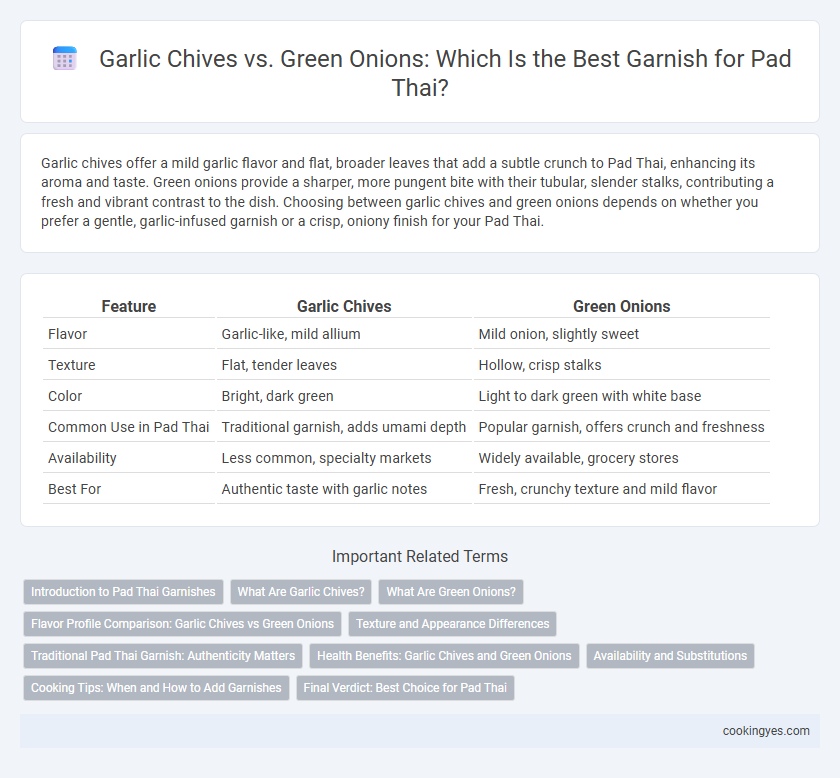 Garlic Chives vs. Green Onions: Which Is the Best Garnish for Pad Thai?

Garlic chives offer a mild garlic flavor and flat, broader leaves that add a subtle crunch to Pad Thai, enhancing its aroma and taste. Green onions provide a sharper, more pungent bite with their tubular, slender stalks, contributing a fresh and vibrant contrast to the dish. Choosing between garlic chives and green onions depends on whether you prefer a gentle, garlic-infused garnish or a crisp, oniony finish for your Pad Thai.

| Feature | Garlic Chives | Green Onions |
|---|---|---|
| Flavor | Garlic-like, mild allium | Mild onion, slightly sweet |
| Texture | Flat, tender leaves | Hollow, crisp stalks |
| Color | Bright, dark green | Light to dark green with white base |
| Common Use in Pad Thai | Traditional garnish, adds umami depth | Popular garnish, offers crunch and freshness |
| Availability | Less common, specialty markets | Widely available, grocery stores |
| Best For | Authentic taste with garlic notes | Fresh, crunchy texture and mild flavor |

Important Related Terms

Introduction to Pad Thai Garnishes
What Are Garlic Chives?
What Are Green Onions?
Flavor Profile Comparison: Garlic Chives vs Green Onions
Texture and Appearance Differences
Traditional Pad Thai Garnish: Authenticity Matters
Health Benefits: Garlic Chives and Green Onions
Availability and Substitutions
Cooking Tips: When and How to Add Garnishes
Final Verdict: Best Choice for Pad Thai

cookingyes.com