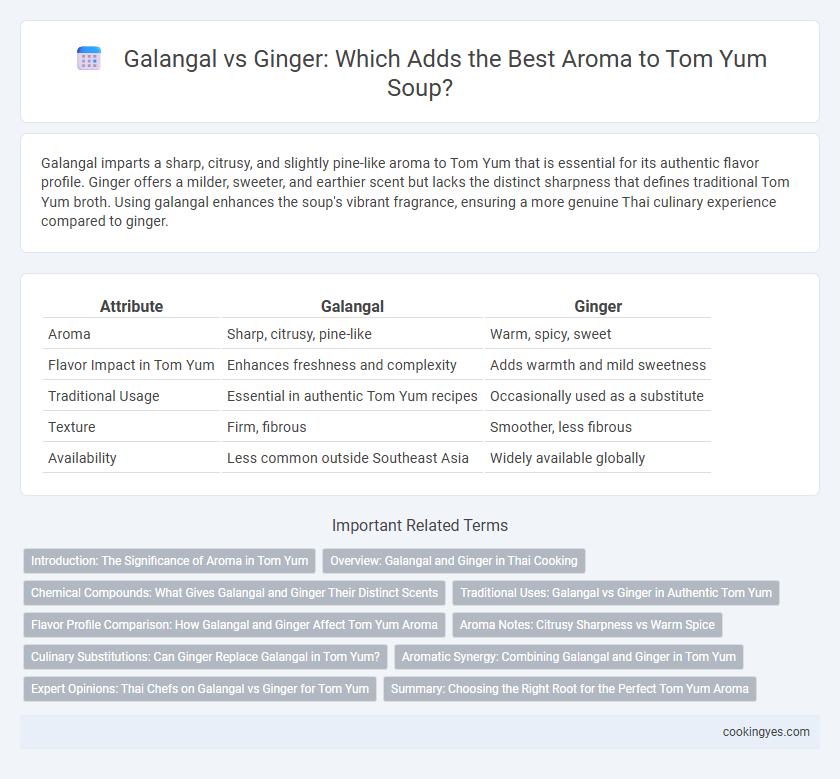 Galangal vs Ginger: Which Adds the Best Aroma to Tom Yum Soup?

Galangal imparts a sharp, citrusy, and slightly pine-like aroma to Tom Yum that is essential for its authentic flavor profile. Ginger offers a milder, sweeter, and earthier scent but lacks the distinct sharpness that defines traditional Tom Yum broth. Using galangal enhances the soup's vibrant fragrance, ensuring a more genuine Thai culinary experience compared to ginger.

| Attribute | Galangal | Ginger |
|---|---|---|
| Aroma | Sharp, citrusy, pine-like | Warm, spicy, sweet |
| Flavor Impact in Tom Yum | Enhances freshness and complexity | Adds warmth and mild sweetness |
| Traditional Usage | Essential in authentic Tom Yum recipes | Occasionally used as a substitute |
| Texture | Firm, fibrous | Smoother, less fibrous |
| Availability | Less common outside Southeast Asia | Widely available globally |

Important Related Terms

Introduction: The Significance of Aroma in Tom Yum

Overview: Galangal and Ginger in Thai Cooking

Chemical Compounds: What Gives Galangal and Ginger Their Distinct Scents

Traditional Uses: Galangal vs Ginger in Authentic Tom Yum

Flavor Profile Comparison: How Galangal and Ginger Affect Tom Yum Aroma

Aroma Notes: Citrusy Sharpness vs Warm Spice

Culinary Substitutions: Can Ginger Replace Galangal in Tom Yum?

Aromatic Synergy: Combining Galangal and Ginger in Tom Yum

Expert Opinions: Thai Chefs on Galangal vs Ginger for Tom Yum

Summary: Choosing the Right Root for the Perfect Tom Yum Aroma

cookingyes.com