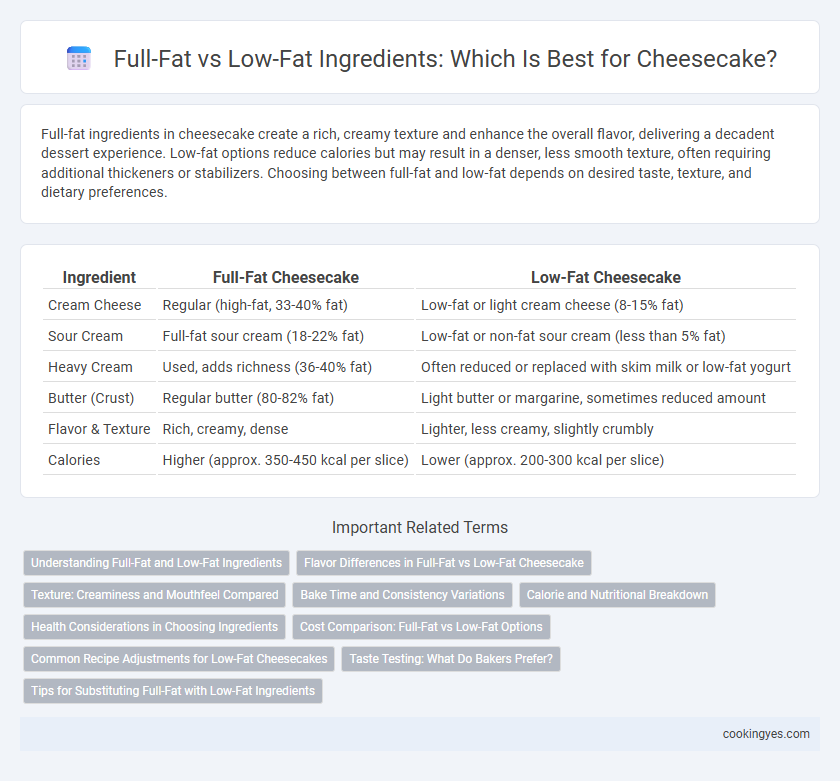 Full-Fat vs Low-Fat Ingredients: Which Is Best for Cheesecake?

Full-fat ingredients in cheesecake create a rich, creamy texture and enhance the overall flavor, delivering a decadent dessert experience. Low-fat options reduce calories but may result in a denser, less smooth texture, often requiring additional thickeners or stabilizers. Choosing between full-fat and low-fat depends on desired taste, texture, and dietary preferences.

| Ingredient | Full-Fat Cheesecake | Low-Fat Cheesecake |
|---|---|---|
| Cream Cheese | Regular (high-fat, 33-40% fat) | Low-fat or light cream cheese (8-15% fat) |
| Sour Cream | Full-fat sour cream (18-22% fat) | Low-fat or non-fat sour cream (less than 5% fat) |
| Heavy Cream | Used, adds richness (36-40% fat) | Often reduced or replaced with skim milk or low-fat yogurt |
| Butter (Crust) | Regular butter (80-82% fat) | Light butter or margarine, sometimes reduced amount |
| Flavor & Texture | Rich, creamy, dense | Lighter, less creamy, slightly crumbly |
| Calories | Higher (approx. 350-450 kcal per slice) | Lower (approx. 200-300 kcal per slice) |

Important Related Terms

Understanding Full-Fat and Low-Fat Ingredients
Flavor Differences in Full-Fat vs Low-Fat Cheesecake
Texture: Creaminess and Mouthfeel Compared
Bake Time and Consistency Variations
Calorie and Nutritional Breakdown
Health Considerations in Choosing Ingredients
Cost Comparison: Full-Fat vs Low-Fat Options
Common Recipe Adjustments for Low-Fat Cheesecakes
Taste Testing: What Do Bakers Prefer?
Tips for Substituting Full-Fat with Low-Fat Ingredients

cookingyes.com