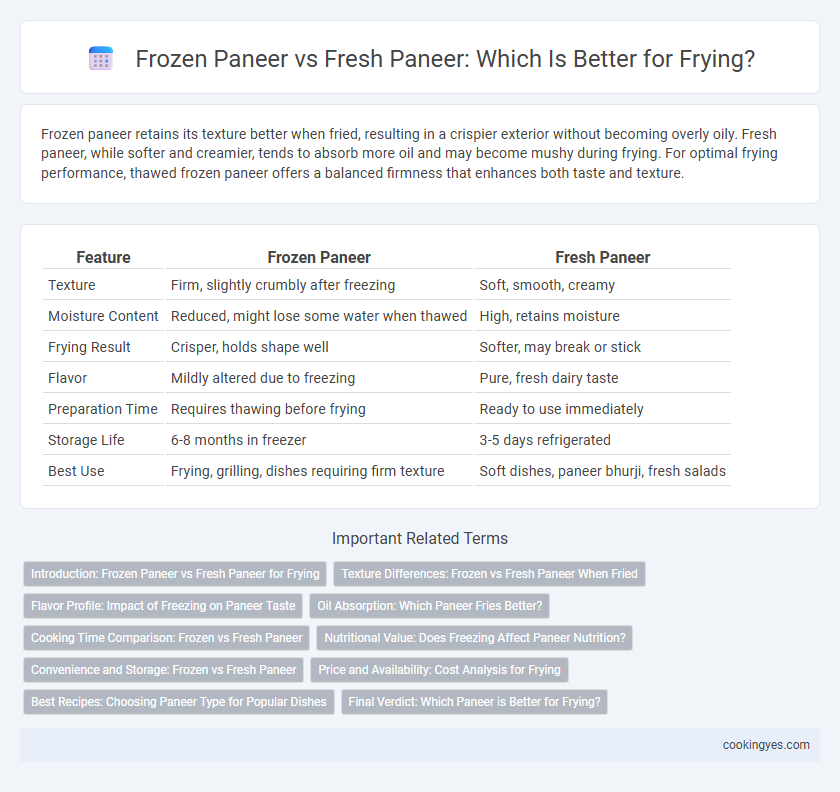 Frozen Paneer vs Fresh Paneer: Which Is Better for Frying?

Frozen paneer retains its texture better when fried, resulting in a crispier exterior without becoming overly oily. Fresh paneer, while softer and creamier, tends to absorb more oil and may become mushy during frying. For optimal frying performance, thawed frozen paneer offers a balanced firmness that enhances both taste and texture.

| Feature | Frozen Paneer | Fresh Paneer |
|---|---|---|
| Texture | Firm, slightly crumbly after freezing | Soft, smooth, creamy |
| Moisture Content | Reduced, might lose some water when thawed | High, retains moisture |
| Frying Result | Crisper, holds shape well | Softer, may break or stick |
| Flavor | Mildly altered due to freezing | Pure, fresh dairy taste |
| Preparation Time | Requires thawing before frying | Ready to use immediately |
| Storage Life | 6-8 months in freezer | 3-5 days refrigerated |
| Best Use | Frying, grilling, dishes requiring firm texture | Soft dishes, paneer bhurji, fresh salads |

Important Related Terms

Introduction: Frozen Paneer vs Fresh Paneer for Frying
Texture Differences: Frozen vs Fresh Paneer When Fried
Flavor Profile: Impact of Freezing on Paneer Taste
Oil Absorption: Which Paneer Fries Better?
Cooking Time Comparison: Frozen vs Fresh Paneer
Nutritional Value: Does Freezing Affect Paneer Nutrition?
Convenience and Storage: Frozen vs Fresh Paneer
Price and Availability: Cost Analysis for Frying
Best Recipes: Choosing Paneer Type for Popular Dishes
Final Verdict: Which Paneer is Better for Frying?

cookingyes.com