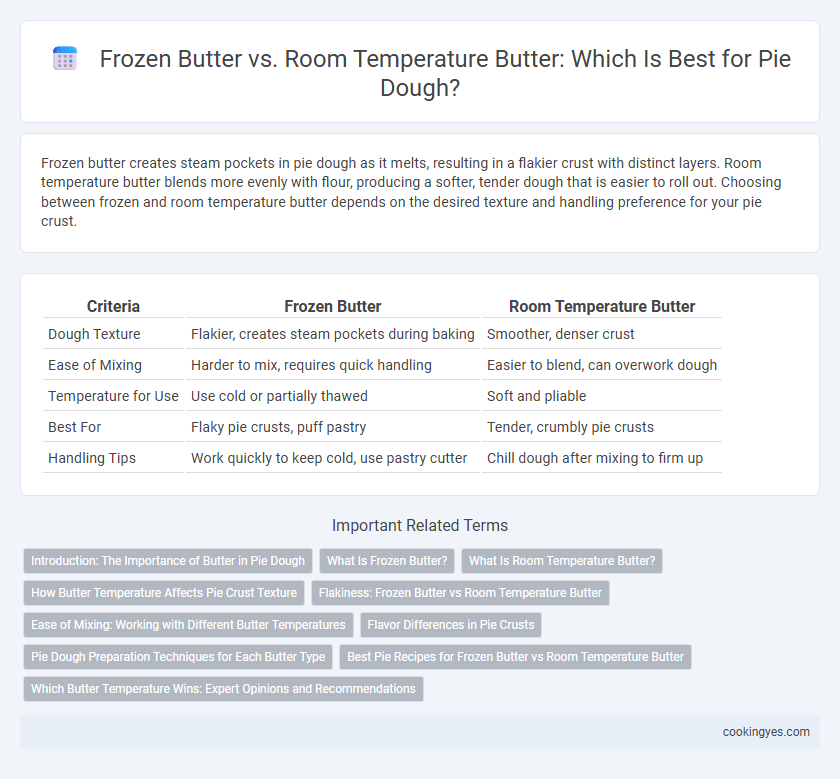 Frozen Butter vs. Room Temperature Butter: Which Is Best for Pie Dough?

Frozen butter creates steam pockets in pie dough as it melts, resulting in a flakier crust with distinct layers. Room temperature butter blends more evenly with flour, producing a softer, tender dough that is easier to roll out. Choosing between frozen and room temperature butter depends on the desired texture and handling preference for your pie crust.

| Criteria | Frozen Butter | Room Temperature Butter |
|---|---|---|
| Dough Texture | Flakier, creates steam pockets during baking | Smoother, denser crust |
| Ease of Mixing | Harder to mix, requires quick handling | Easier to blend, can overwork dough |
| Temperature for Use | Use cold or partially thawed | Soft and pliable |
| Best For | Flaky pie crusts, puff pastry | Tender, crumbly pie crusts |
| Handling Tips | Work quickly to keep cold, use pastry cutter | Chill dough after mixing to firm up |

Important Related Terms

Introduction: The Importance of Butter in Pie Dough

What Is Frozen Butter?

What Is Room Temperature Butter?

How Butter Temperature Affects Pie Crust Texture

Flakiness: Frozen Butter vs Room Temperature Butter

Ease of Mixing: Working with Different Butter Temperatures

Flavor Differences in Pie Crusts

Pie Dough Preparation Techniques for Each Butter Type

Best Pie Recipes for Frozen Butter vs Room Temperature Butter

Which Butter Temperature Wins: Expert Opinions and Recommendations

cookingyes.com