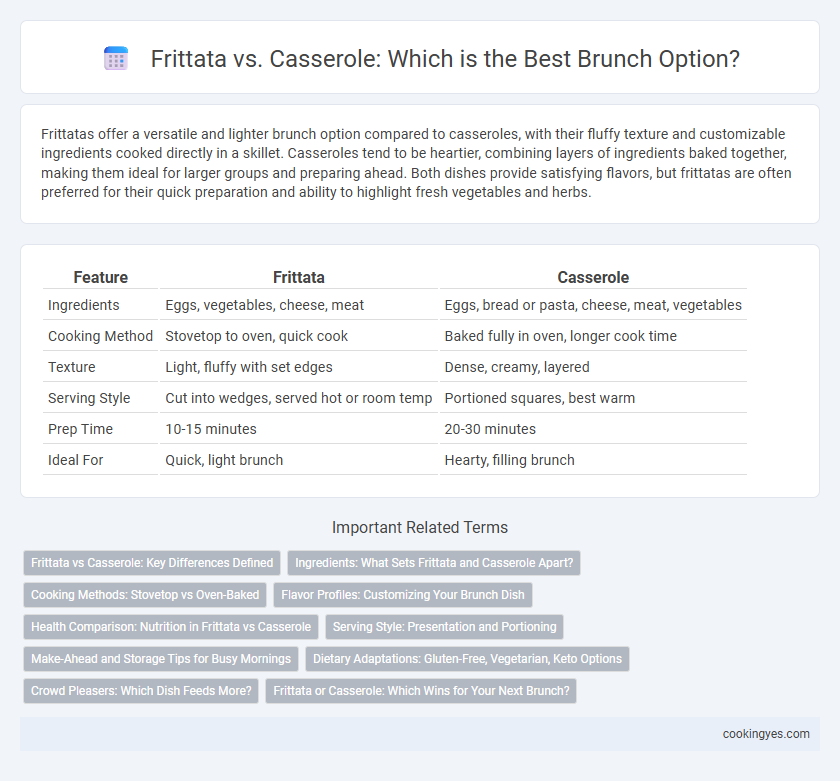 Frittata vs. Casserole: Which is the Best Brunch Option?

Frittatas offer a versatile and lighter brunch option compared to casseroles, with their fluffy texture and customizable ingredients cooked directly in a skillet. Casseroles tend to be heartier, combining layers of ingredients baked together, making them ideal for larger groups and preparing ahead. Both dishes provide satisfying flavors, but frittatas are often preferred for their quick preparation and ability to highlight fresh vegetables and herbs.

| Feature | Frittata | Casserole |
|---|---|---|
| Ingredients | Eggs, vegetables, cheese, meat | Eggs, bread or pasta, cheese, meat, vegetables |
| Cooking Method | Stovetop to oven, quick cook | Baked fully in oven, longer cook time |
| Texture | Light, fluffy with set edges | Dense, creamy, layered |
| Serving Style | Cut into wedges, served hot or room temp | Portioned squares, best warm |
| Prep Time | 10-15 minutes | 20-30 minutes |
| Ideal For | Quick, light brunch | Hearty, filling brunch |

Important Related Terms

Frittata vs Casserole: Key Differences Defined
Ingredients: What Sets Frittata and Casserole Apart?
Cooking Methods: Stovetop vs Oven-Baked
Flavor Profiles: Customizing Your Brunch Dish
Health Comparison: Nutrition in Frittata vs Casserole
Serving Style: Presentation and Portioning
Make-Ahead and Storage Tips for Busy Mornings
Dietary Adaptations: Gluten-Free, Vegetarian, Keto Options
Crowd Pleasers: Which Dish Feeds More?
Frittata or Casserole: Which Wins for Your Next Brunch?

cookingyes.com