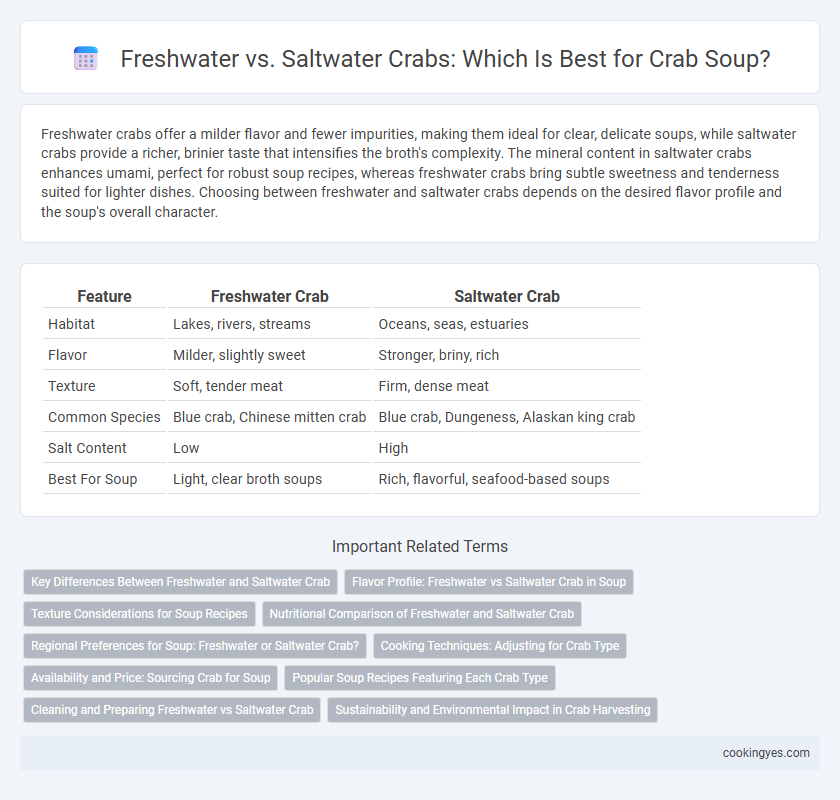 Freshwater vs. Saltwater Crabs: Which Is Best for Crab Soup?

Freshwater crabs offer a milder flavor and fewer impurities, making them ideal for clear, delicate soups, while saltwater crabs provide a richer, brinier taste that intensifies the broth's complexity. The mineral content in saltwater crabs enhances umami, perfect for robust soup recipes, whereas freshwater crabs bring subtle sweetness and tenderness suited for lighter dishes. Choosing between freshwater and saltwater crabs depends on the desired flavor profile and the soup's overall character.

| Feature | Freshwater Crab | Saltwater Crab |
|---|---|---|
| Habitat | Lakes, rivers, streams | Oceans, seas, estuaries |
| Flavor | Milder, slightly sweet | Stronger, briny, rich |
| Texture | Soft, tender meat | Firm, dense meat |
| Common Species | Blue crab, Chinese mitten crab | Blue crab, Dungeness, Alaskan king crab |
| Salt Content | Low | High |
| Best For Soup | Light, clear broth soups | Rich, flavorful, seafood-based soups |

Important Related Terms

Key Differences Between Freshwater and Saltwater Crab
Flavor Profile: Freshwater vs Saltwater Crab in Soup
Texture Considerations for Soup Recipes
Nutritional Comparison of Freshwater and Saltwater Crab
Regional Preferences for Soup: Freshwater or Saltwater Crab?
Cooking Techniques: Adjusting for Crab Type
Availability and Price: Sourcing Crab for Soup
Popular Soup Recipes Featuring Each Crab Type
Cleaning and Preparing Freshwater vs Saltwater Crab
Sustainability and Environmental Impact in Crab Harvesting

cookingyes.com