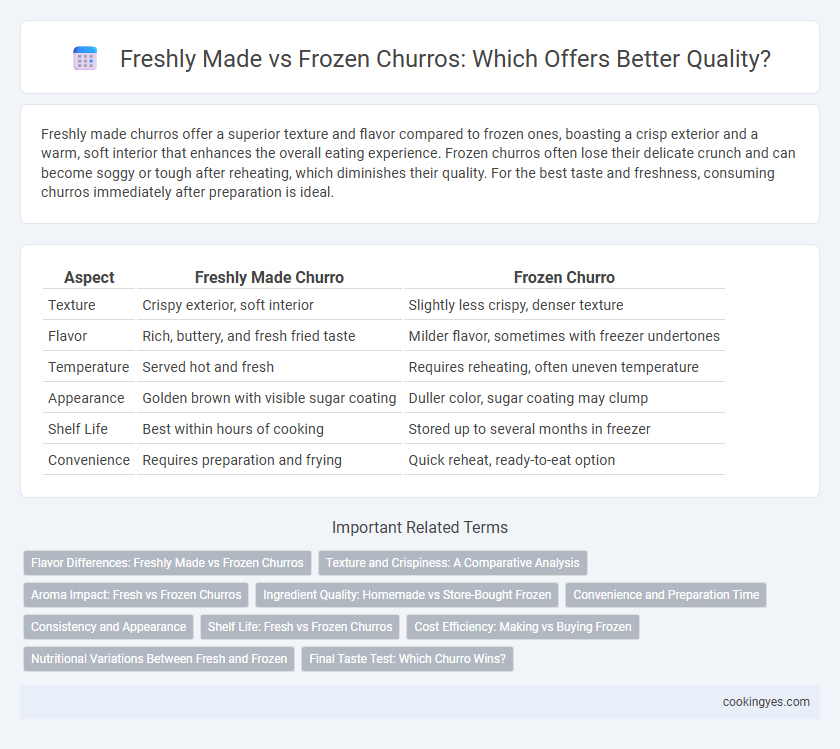 Freshly Made vs Frozen Churros: Which Offers Better Quality?

Freshly made churros offer a superior texture and flavor compared to frozen ones, boasting a crisp exterior and a warm, soft interior that enhances the overall eating experience. Frozen churros often lose their delicate crunch and can become soggy or tough after reheating, which diminishes their quality. For the best taste and freshness, consuming churros immediately after preparation is ideal.

| Aspect | Freshly Made Churro | Frozen Churro |
|---|---|---|
| Texture | Crispy exterior, soft interior | Slightly less crispy, denser texture |
| Flavor | Rich, buttery, and fresh fried taste | Milder flavor, sometimes with freezer undertones |
| Temperature | Served hot and fresh | Requires reheating, often uneven temperature |
| Appearance | Golden brown with visible sugar coating | Duller color, sugar coating may clump |
| Shelf Life | Best within hours of cooking | Stored up to several months in freezer |
| Convenience | Requires preparation and frying | Quick reheat, ready-to-eat option |

Important Related Terms

Flavor Differences: Freshly Made vs Frozen Churros
Texture and Crispiness: A Comparative Analysis
Aroma Impact: Fresh vs Frozen Churros
Ingredient Quality: Homemade vs Store-Bought Frozen
Convenience and Preparation Time
Consistency and Appearance
Shelf Life: Fresh vs Frozen Churros
Cost Efficiency: Making vs Buying Frozen
Nutritional Variations Between Fresh and Frozen
Final Taste Test: Which Churro Wins?

cookingyes.com