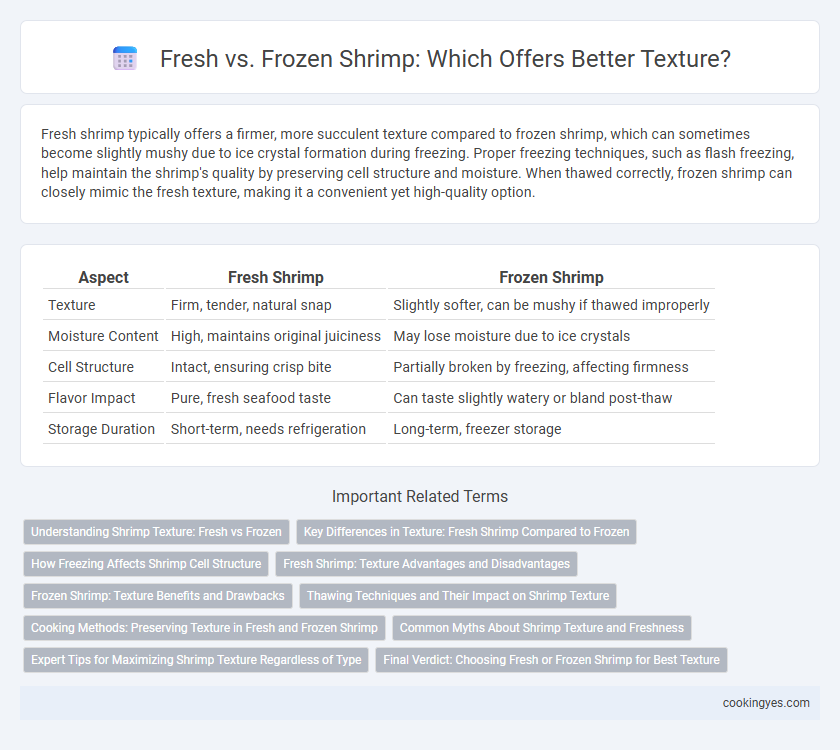 Fresh vs. Frozen Shrimp: Which Offers Better Texture?

Fresh shrimp typically offers a firmer, more succulent texture compared to frozen shrimp, which can sometimes become slightly mushy due to ice crystal formation during freezing. Proper freezing techniques, such as flash freezing, help maintain the shrimp's quality by preserving cell structure and moisture. When thawed correctly, frozen shrimp can closely mimic the fresh texture, making it a convenient yet high-quality option.

| Aspect | Fresh Shrimp | Frozen Shrimp |
|---|---|---|
| Texture | Firm, tender, natural snap | Slightly softer, can be mushy if thawed improperly |
| Moisture Content | High, maintains original juiciness | May lose moisture due to ice crystals |
| Cell Structure | Intact, ensuring crisp bite | Partially broken by freezing, affecting firmness |
| Flavor Impact | Pure, fresh seafood taste | Can taste slightly watery or bland post-thaw |
| Storage Duration | Short-term, needs refrigeration | Long-term, freezer storage |

Important Related Terms

Understanding Shrimp Texture: Fresh vs Frozen

Key Differences in Texture: Fresh Shrimp Compared to Frozen

How Freezing Affects Shrimp Cell Structure

Fresh Shrimp: Texture Advantages and Disadvantages

Frozen Shrimp: Texture Benefits and Drawbacks

Thawing Techniques and Their Impact on Shrimp Texture

Cooking Methods: Preserving Texture in Fresh and Frozen Shrimp

Common Myths About Shrimp Texture and Freshness

Expert Tips for Maximizing Shrimp Texture Regardless of Type

Final Verdict: Choosing Fresh or Frozen Shrimp for Best Texture

cookingyes.com