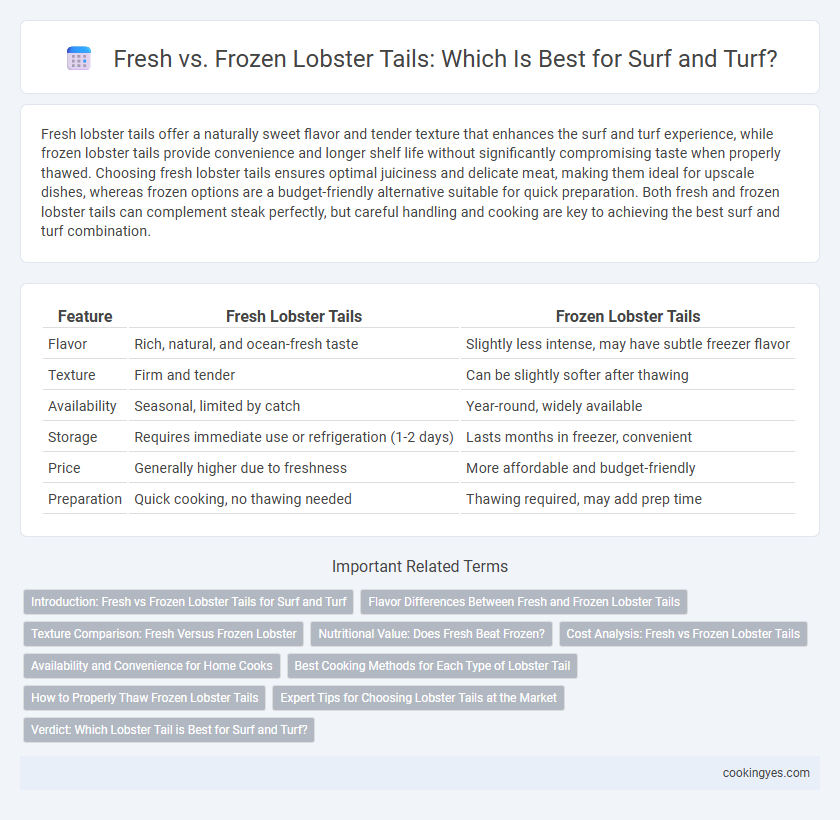 Fresh vs. Frozen Lobster Tails: Which Is Best for Surf and Turf?

Fresh lobster tails offer a naturally sweet flavor and tender texture that enhances the surf and turf experience, while frozen lobster tails provide convenience and longer shelf life without significantly compromising taste when properly thawed. Choosing fresh lobster tails ensures optimal juiciness and delicate meat, making them ideal for upscale dishes, whereas frozen options are a budget-friendly alternative suitable for quick preparation. Both fresh and frozen lobster tails can complement steak perfectly, but careful handling and cooking are key to achieving the best surf and turf combination.

| Feature | Fresh Lobster Tails | Frozen Lobster Tails |
|---|---|---|
| Flavor | Rich, natural, and ocean-fresh taste | Slightly less intense, may have subtle freezer flavor |
| Texture | Firm and tender | Can be slightly softer after thawing |
| Availability | Seasonal, limited by catch | Year-round, widely available |
| Storage | Requires immediate use or refrigeration (1-2 days) | Lasts months in freezer, convenient |
| Price | Generally higher due to freshness | More affordable and budget-friendly |
| Preparation | Quick cooking, no thawing needed | Thawing required, may add prep time |

Important Related Terms

Introduction: Fresh vs Frozen Lobster Tails for Surf and Turf
Flavor Differences Between Fresh and Frozen Lobster Tails
Texture Comparison: Fresh Versus Frozen Lobster
Nutritional Value: Does Fresh Beat Frozen?
Cost Analysis: Fresh vs Frozen Lobster Tails
Availability and Convenience for Home Cooks
Best Cooking Methods for Each Type of Lobster Tail
How to Properly Thaw Frozen Lobster Tails
Expert Tips for Choosing Lobster Tails at the Market
Verdict: Which Lobster Tail is Best for Surf and Turf?

cookingyes.com