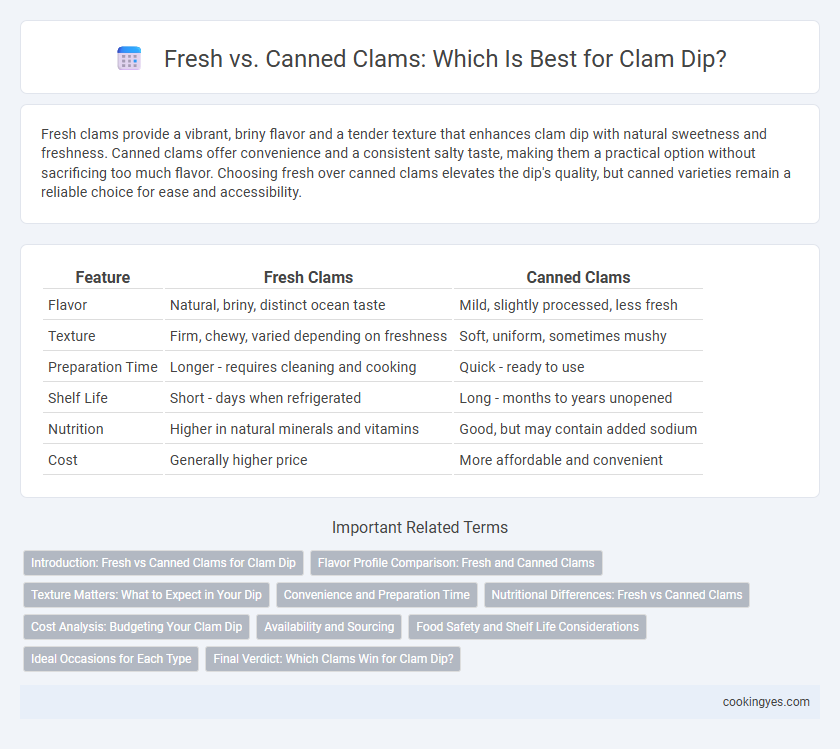 Fresh vs. Canned Clams: Which Is Best for Clam Dip?

Fresh clams provide a vibrant, briny flavor and a tender texture that enhances clam dip with natural sweetness and freshness. Canned clams offer convenience and a consistent salty taste, making them a practical option without sacrificing too much flavor. Choosing fresh over canned clams elevates the dip's quality, but canned varieties remain a reliable choice for ease and accessibility.

| Feature | Fresh Clams | Canned Clams |
|---|---|---|
| Flavor | Natural, briny, distinct ocean taste | Mild, slightly processed, less fresh |
| Texture | Firm, chewy, varied depending on freshness | Soft, uniform, sometimes mushy |
| Preparation Time | Longer - requires cleaning and cooking | Quick - ready to use |
| Shelf Life | Short - days when refrigerated | Long - months to years unopened |
| Nutrition | Higher in natural minerals and vitamins | Good, but may contain added sodium |
| Cost | Generally higher price | More affordable and convenient |

Important Related Terms

Introduction: Fresh vs Canned Clams for Clam Dip
Flavor Profile Comparison: Fresh and Canned Clams
Texture Matters: What to Expect in Your Dip
Convenience and Preparation Time
Nutritional Differences: Fresh vs Canned Clams
Cost Analysis: Budgeting Your Clam Dip
Availability and Sourcing
Food Safety and Shelf Life Considerations
Ideal Occasions for Each Type
Final Verdict: Which Clams Win for Clam Dip?

cookingyes.com