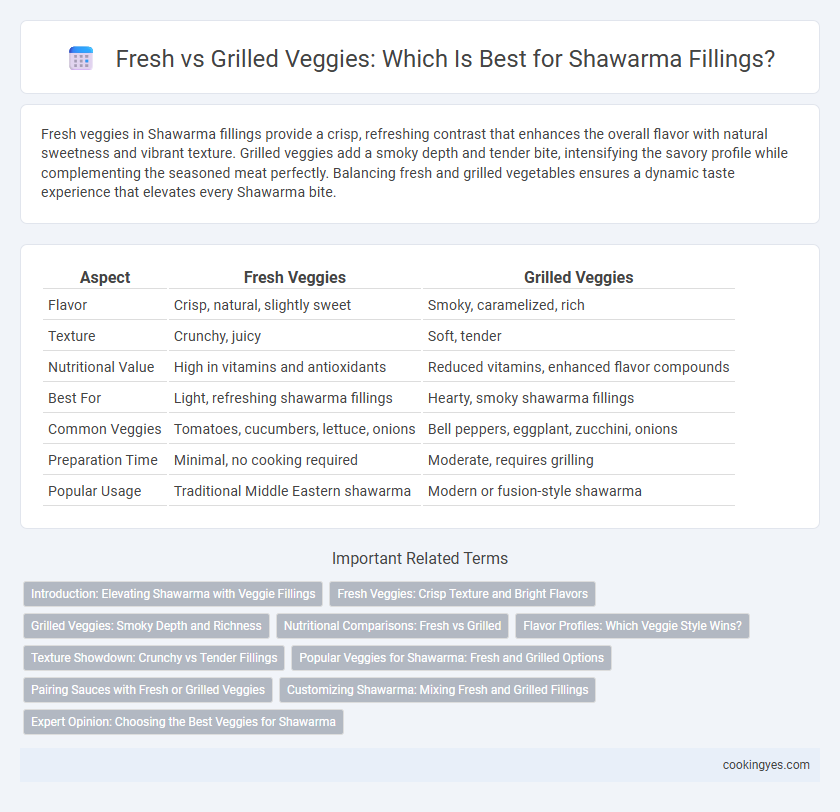 Fresh vs Grilled Veggies: Which Is Best for Shawarma Fillings?

Fresh veggies in Shawarma fillings provide a crisp, refreshing contrast that enhances the overall flavor with natural sweetness and vibrant texture. Grilled veggies add a smoky depth and tender bite, intensifying the savory profile while complementing the seasoned meat perfectly. Balancing fresh and grilled vegetables ensures a dynamic taste experience that elevates every Shawarma bite.

| Aspect | Fresh Veggies | Grilled Veggies |
|---|---|---|
| Flavor | Crisp, natural, slightly sweet | Smoky, caramelized, rich |
| Texture | Crunchy, juicy | Soft, tender |
| Nutritional Value | High in vitamins and antioxidants | Reduced vitamins, enhanced flavor compounds |
| Best For | Light, refreshing shawarma fillings | Hearty, smoky shawarma fillings |
| Common Veggies | Tomatoes, cucumbers, lettuce, onions | Bell peppers, eggplant, zucchini, onions |
| Preparation Time | Minimal, no cooking required | Moderate, requires grilling |
| Popular Usage | Traditional Middle Eastern shawarma | Modern or fusion-style shawarma |

Important Related Terms

Introduction: Elevating Shawarma with Veggie Fillings
Fresh Veggies: Crisp Texture and Bright Flavors
Grilled Veggies: Smoky Depth and Richness
Nutritional Comparisons: Fresh vs Grilled
Flavor Profiles: Which Veggie Style Wins?
Texture Showdown: Crunchy vs Tender Fillings
Popular Veggies for Shawarma: Fresh and Grilled Options
Pairing Sauces with Fresh or Grilled Veggies
Customizing Shawarma: Mixing Fresh and Grilled Fillings
Expert Opinion: Choosing the Best Veggies for Shawarma

cookingyes.com