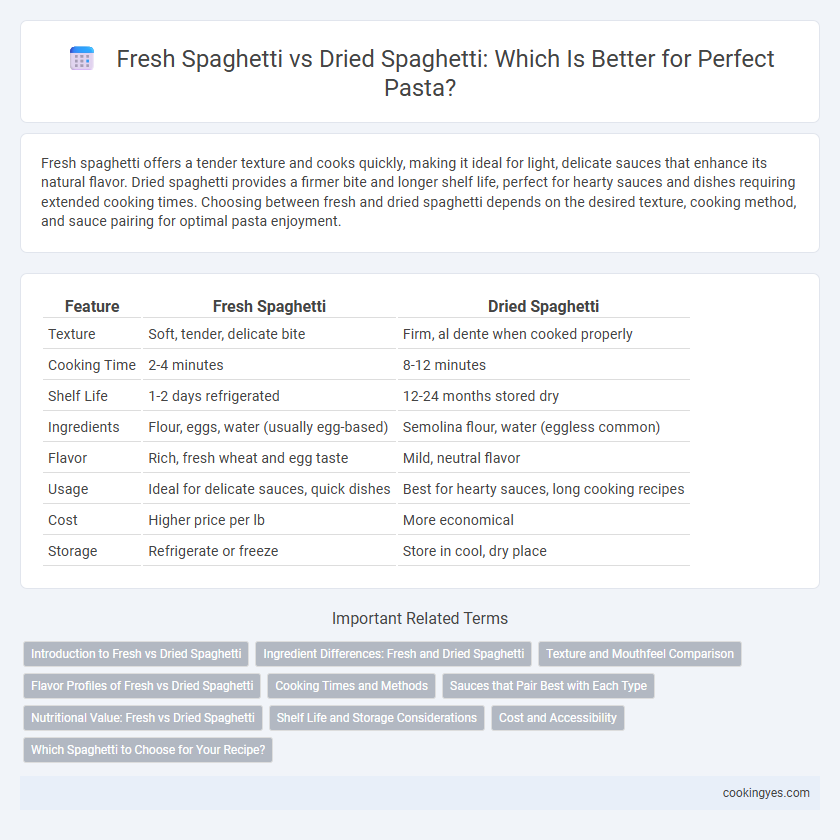 Fresh Spaghetti vs Dried Spaghetti: Which Is Better for Perfect Pasta?

Fresh spaghetti offers a tender texture and cooks quickly, making it ideal for light, delicate sauces that enhance its natural flavor. Dried spaghetti provides a firmer bite and longer shelf life, perfect for hearty sauces and dishes requiring extended cooking times. Choosing between fresh and dried spaghetti depends on the desired texture, cooking method, and sauce pairing for optimal pasta enjoyment.

| Feature | Fresh Spaghetti | Dried Spaghetti |
|---|---|---|
| Texture | Soft, tender, delicate bite | Firm, al dente when cooked properly |
| Cooking Time | 2-4 minutes | 8-12 minutes |
| Shelf Life | 1-2 days refrigerated | 12-24 months stored dry |
| Ingredients | Flour, eggs, water (usually egg-based) | Semolina flour, water (eggless common) |
| Flavor | Rich, fresh wheat and egg taste | Mild, neutral flavor |
| Usage | Ideal for delicate sauces, quick dishes | Best for hearty sauces, long cooking recipes |
| Cost | Higher price per lb | More economical |
| Storage | Refrigerate or freeze | Store in cool, dry place |

Important Related Terms

Introduction to Fresh vs Dried Spaghetti
Ingredient Differences: Fresh and Dried Spaghetti
Texture and Mouthfeel Comparison
Flavor Profiles of Fresh vs Dried Spaghetti
Cooking Times and Methods
Sauces that Pair Best with Each Type
Nutritional Value: Fresh vs Dried Spaghetti
Shelf Life and Storage Considerations
Cost and Accessibility
Which Spaghetti to Choose for Your Recipe?

cookingyes.com