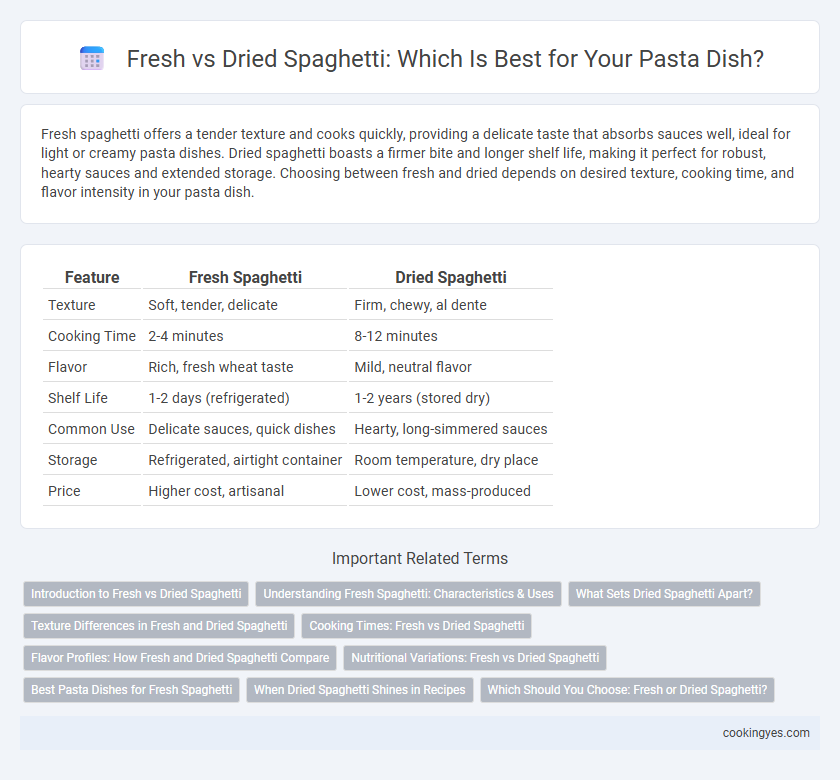 Fresh vs Dried Spaghetti: Which Is Best for Your Pasta Dish?

Fresh spaghetti offers a tender texture and cooks quickly, providing a delicate taste that absorbs sauces well, ideal for light or creamy pasta dishes. Dried spaghetti boasts a firmer bite and longer shelf life, making it perfect for robust, hearty sauces and extended storage. Choosing between fresh and dried depends on desired texture, cooking time, and flavor intensity in your pasta dish.

| Feature | Fresh Spaghetti | Dried Spaghetti |
|---|---|---|
| Texture | Soft, tender, delicate | Firm, chewy, al dente |
| Cooking Time | 2-4 minutes | 8-12 minutes |
| Flavor | Rich, fresh wheat taste | Mild, neutral flavor |
| Shelf Life | 1-2 days (refrigerated) | 1-2 years (stored dry) |
| Common Use | Delicate sauces, quick dishes | Hearty, long-simmered sauces |
| Storage | Refrigerated, airtight container | Room temperature, dry place |
| Price | Higher cost, artisanal | Lower cost, mass-produced |

Important Related Terms

Introduction to Fresh vs Dried Spaghetti
Understanding Fresh Spaghetti: Characteristics & Uses
What Sets Dried Spaghetti Apart?
Texture Differences in Fresh and Dried Spaghetti
Cooking Times: Fresh vs Dried Spaghetti
Flavor Profiles: How Fresh and Dried Spaghetti Compare
Nutritional Variations: Fresh vs Dried Spaghetti
Best Pasta Dishes for Fresh Spaghetti
When Dried Spaghetti Shines in Recipes
Which Should You Choose: Fresh or Dried Spaghetti?

cookingyes.com