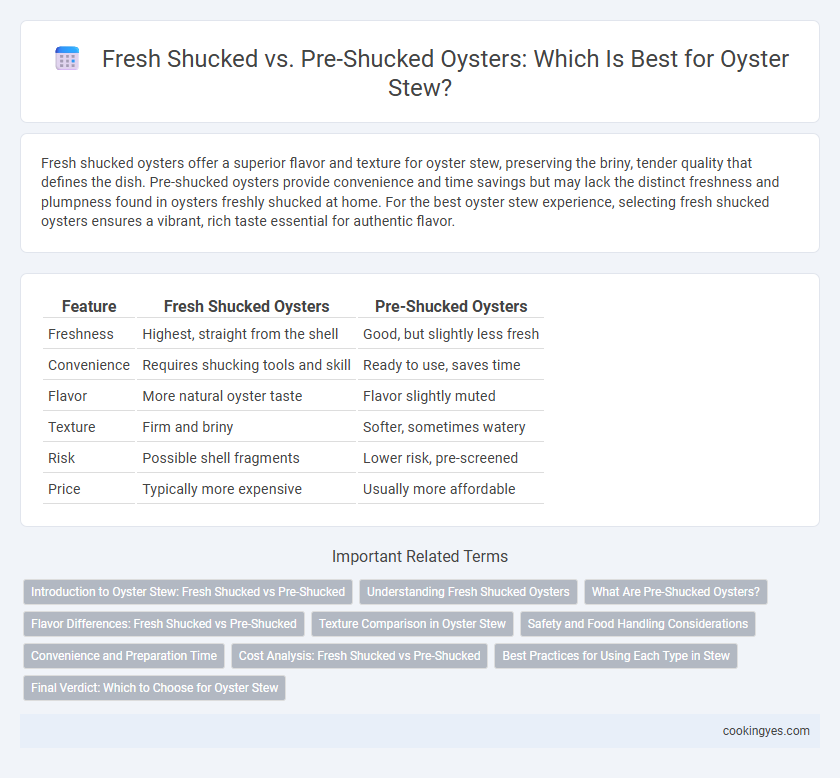 Fresh Shucked vs. Pre-Shucked Oysters: Which Is Best for Oyster Stew?

Fresh shucked oysters offer a superior flavor and texture for oyster stew, preserving the briny, tender quality that defines the dish. Pre-shucked oysters provide convenience and time savings but may lack the distinct freshness and plumpness found in oysters freshly shucked at home. For the best oyster stew experience, selecting fresh shucked oysters ensures a vibrant, rich taste essential for authentic flavor.

| Feature | Fresh Shucked Oysters | Pre-Shucked Oysters |
|---|---|---|
| Freshness | Highest, straight from the shell | Good, but slightly less fresh |
| Convenience | Requires shucking tools and skill | Ready to use, saves time |
| Flavor | More natural oyster taste | Flavor slightly muted |
| Texture | Firm and briny | Softer, sometimes watery |
| Risk | Possible shell fragments | Lower risk, pre-screened |
| Price | Typically more expensive | Usually more affordable |

Important Related Terms

Introduction to Oyster Stew: Fresh Shucked vs Pre-Shucked
Understanding Fresh Shucked Oysters
What Are Pre-Shucked Oysters?
Flavor Differences: Fresh Shucked vs Pre-Shucked
Texture Comparison in Oyster Stew
Safety and Food Handling Considerations
Convenience and Preparation Time
Cost Analysis: Fresh Shucked vs Pre-Shucked
Best Practices for Using Each Type in Stew
Final Verdict: Which to Choose for Oyster Stew

cookingyes.com