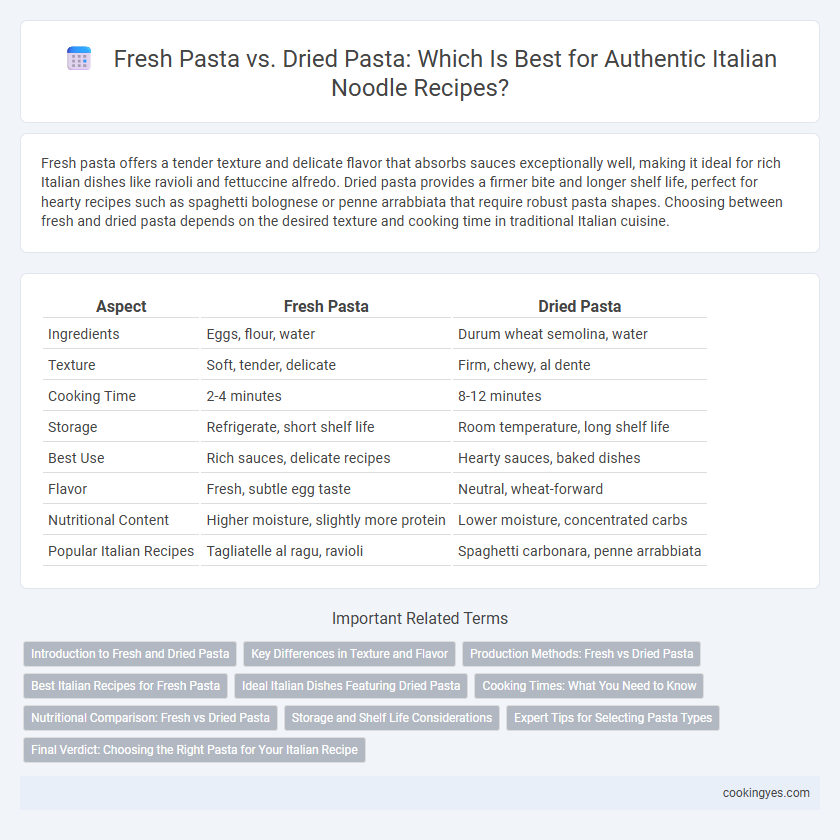 Fresh Pasta vs. Dried Pasta: Which Is Best for Authentic Italian Noodle Recipes?

Fresh pasta offers a tender texture and delicate flavor that absorbs sauces exceptionally well, making it ideal for rich Italian dishes like ravioli and fettuccine alfredo. Dried pasta provides a firmer bite and longer shelf life, perfect for hearty recipes such as spaghetti bolognese or penne arrabbiata that require robust pasta shapes. Choosing between fresh and dried pasta depends on the desired texture and cooking time in traditional Italian cuisine.

| Aspect | Fresh Pasta | Dried Pasta |
|---|---|---|
| Ingredients | Eggs, flour, water | Durum wheat semolina, water |
| Texture | Soft, tender, delicate | Firm, chewy, al dente |
| Cooking Time | 2-4 minutes | 8-12 minutes |
| Storage | Refrigerate, short shelf life | Room temperature, long shelf life |
| Best Use | Rich sauces, delicate recipes | Hearty sauces, baked dishes |
| Flavor | Fresh, subtle egg taste | Neutral, wheat-forward |
| Nutritional Content | Higher moisture, slightly more protein | Lower moisture, concentrated carbs |
| Popular Italian Recipes | Tagliatelle al ragu, ravioli | Spaghetti carbonara, penne arrabbiata |

Important Related Terms

Introduction to Fresh and Dried Pasta
Key Differences in Texture and Flavor
Production Methods: Fresh vs Dried Pasta
Best Italian Recipes for Fresh Pasta
Ideal Italian Dishes Featuring Dried Pasta
Cooking Times: What You Need to Know
Nutritional Comparison: Fresh vs Dried Pasta
Storage and Shelf Life Considerations
Expert Tips for Selecting Pasta Types
Final Verdict: Choosing the Right Pasta for Your Italian Recipe

cookingyes.com