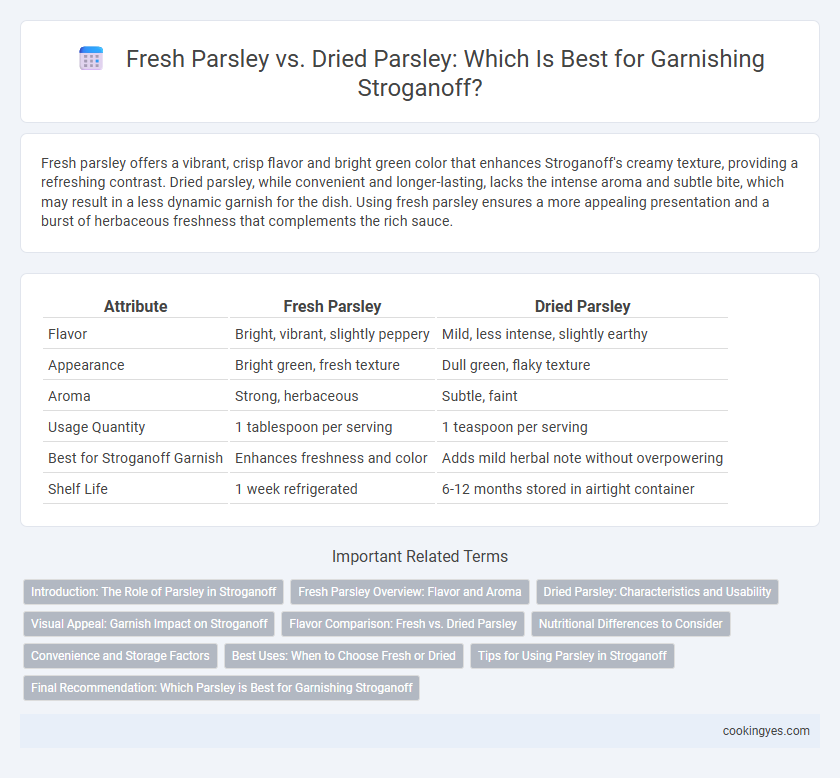 Fresh Parsley vs. Dried Parsley: Which Is Best for Garnishing Stroganoff?

Fresh parsley offers a vibrant, crisp flavor and bright green color that enhances Stroganoff's creamy texture, providing a refreshing contrast. Dried parsley, while convenient and longer-lasting, lacks the intense aroma and subtle bite, which may result in a less dynamic garnish for the dish. Using fresh parsley ensures a more appealing presentation and a burst of herbaceous freshness that complements the rich sauce.

| Attribute | Fresh Parsley | Dried Parsley |
|---|---|---|
| Flavor | Bright, vibrant, slightly peppery | Mild, less intense, slightly earthy |
| Appearance | Bright green, fresh texture | Dull green, flaky texture |
| Aroma | Strong, herbaceous | Subtle, faint |
| Usage Quantity | 1 tablespoon per serving | 1 teaspoon per serving |
| Best for Stroganoff Garnish | Enhances freshness and color | Adds mild herbal note without overpowering |
| Shelf Life | 1 week refrigerated | 6-12 months stored in airtight container |

Important Related Terms

Introduction: The Role of Parsley in Stroganoff
Fresh Parsley Overview: Flavor and Aroma
Dried Parsley: Characteristics and Usability
Visual Appeal: Garnish Impact on Stroganoff
Flavor Comparison: Fresh vs. Dried Parsley
Nutritional Differences to Consider
Convenience and Storage Factors
Best Uses: When to Choose Fresh or Dried
Tips for Using Parsley in Stroganoff
Final Recommendation: Which Parsley is Best for Garnishing Stroganoff

cookingyes.com