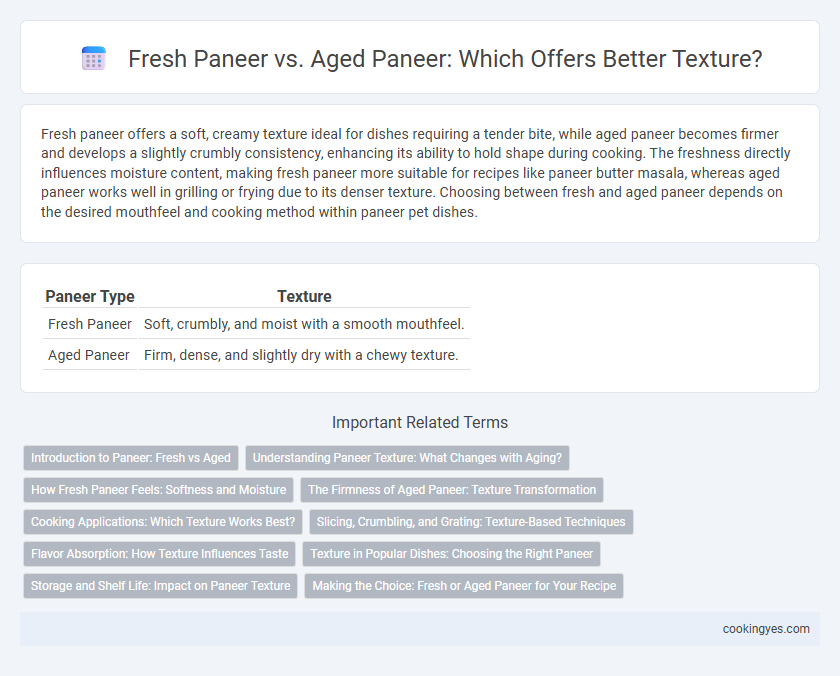 Fresh Paneer vs. Aged Paneer: Which Offers Better Texture?

Fresh paneer offers a soft, creamy texture ideal for dishes requiring a tender bite, while aged paneer becomes firmer and develops a slightly crumbly consistency, enhancing its ability to hold shape during cooking. The freshness directly influences moisture content, making fresh paneer more suitable for recipes like paneer butter masala, whereas aged paneer works well in grilling or frying due to its denser texture. Choosing between fresh and aged paneer depends on the desired mouthfeel and cooking method within paneer pet dishes.

| Paneer Type | Texture |
|---|---|
| Fresh Paneer | Soft, crumbly, and moist with a smooth mouthfeel. |
| Aged Paneer | Firm, dense, and slightly dry with a chewy texture. |

Important Related Terms

Introduction to Paneer: Fresh vs Aged
Understanding Paneer Texture: What Changes with Aging?
How Fresh Paneer Feels: Softness and Moisture
The Firmness of Aged Paneer: Texture Transformation
Cooking Applications: Which Texture Works Best?
Slicing, Crumbling, and Grating: Texture-Based Techniques
Flavor Absorption: How Texture Influences Taste
Texture in Popular Dishes: Choosing the Right Paneer
Storage and Shelf Life: Impact on Paneer Texture
Making the Choice: Fresh or Aged Paneer for Your Recipe

cookingyes.com