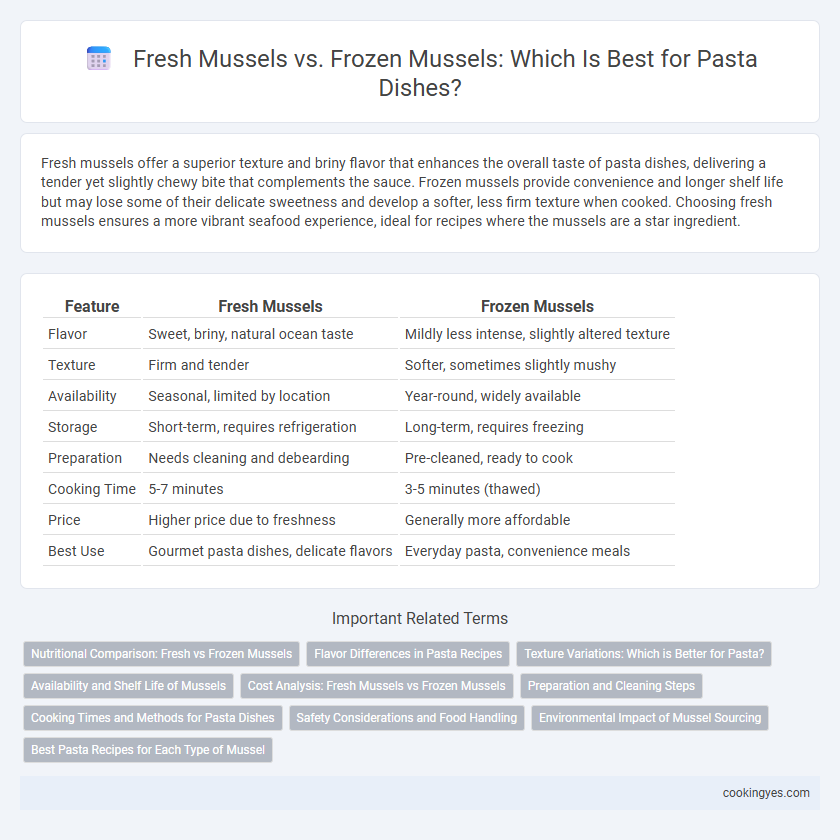 Fresh Mussels vs. Frozen Mussels: Which Is Best for Pasta Dishes?

Fresh mussels offer a superior texture and briny flavor that enhances the overall taste of pasta dishes, delivering a tender yet slightly chewy bite that complements the sauce. Frozen mussels provide convenience and longer shelf life but may lose some of their delicate sweetness and develop a softer, less firm texture when cooked. Choosing fresh mussels ensures a more vibrant seafood experience, ideal for recipes where the mussels are a star ingredient.

| Feature | Fresh Mussels | Frozen Mussels |
|---|---|---|
| Flavor | Sweet, briny, natural ocean taste | Mildly less intense, slightly altered texture |
| Texture | Firm and tender | Softer, sometimes slightly mushy |
| Availability | Seasonal, limited by location | Year-round, widely available |
| Storage | Short-term, requires refrigeration | Long-term, requires freezing |
| Preparation | Needs cleaning and debearding | Pre-cleaned, ready to cook |
| Cooking Time | 5-7 minutes | 3-5 minutes (thawed) |
| Price | Higher price due to freshness | Generally more affordable |
| Best Use | Gourmet pasta dishes, delicate flavors | Everyday pasta, convenience meals |

Important Related Terms

Nutritional Comparison: Fresh vs Frozen Mussels
Flavor Differences in Pasta Recipes
Texture Variations: Which is Better for Pasta?
Availability and Shelf Life of Mussels
Cost Analysis: Fresh Mussels vs Frozen Mussels
Preparation and Cleaning Steps
Cooking Times and Methods for Pasta Dishes
Safety Considerations and Food Handling
Environmental Impact of Mussel Sourcing
Best Pasta Recipes for Each Type of Mussel

cookingyes.com