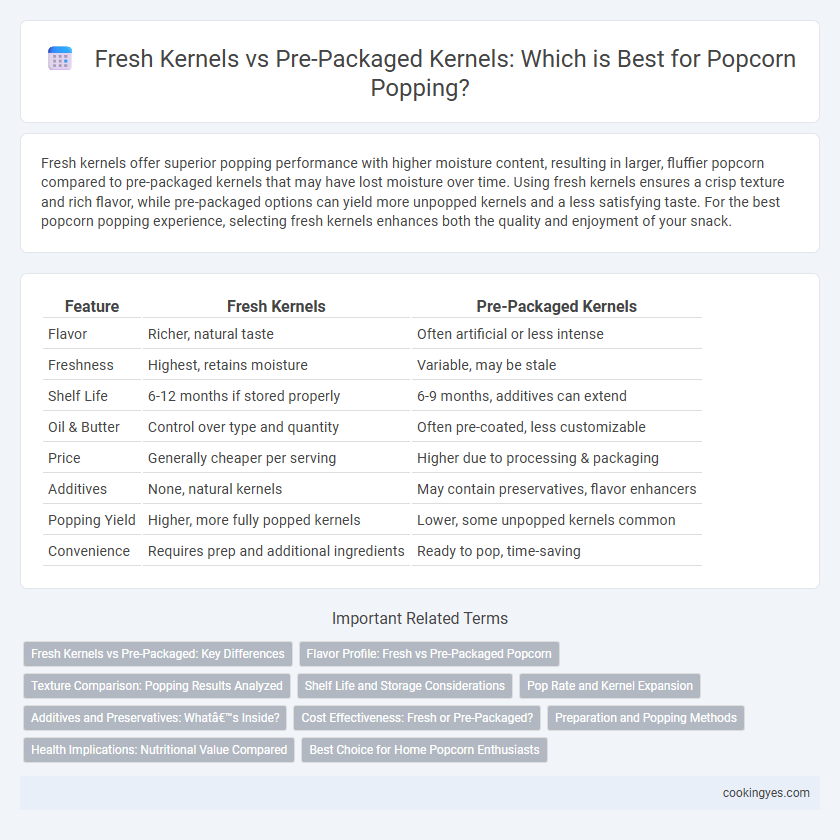 Fresh Kernels vs Pre-Packaged Kernels: Which is Best for Popcorn Popping?

Fresh kernels offer superior popping performance with higher moisture content, resulting in larger, fluffier popcorn compared to pre-packaged kernels that may have lost moisture over time. Using fresh kernels ensures a crisp texture and rich flavor, while pre-packaged options can yield more unpopped kernels and a less satisfying taste. For the best popcorn popping experience, selecting fresh kernels enhances both the quality and enjoyment of your snack.

| Feature | Fresh Kernels | Pre-Packaged Kernels |
|---|---|---|
| Flavor | Richer, natural taste | Often artificial or less intense |
| Freshness | Highest, retains moisture | Variable, may be stale |
| Shelf Life | 6-12 months if stored properly | 6-9 months, additives can extend |
| Oil & Butter | Control over type and quantity | Often pre-coated, less customizable |
| Price | Generally cheaper per serving | Higher due to processing & packaging |
| Additives | None, natural kernels | May contain preservatives, flavor enhancers |
| Popping Yield | Higher, more fully popped kernels | Lower, some unpopped kernels common |
| Convenience | Requires prep and additional ingredients | Ready to pop, time-saving |

Important Related Terms

Fresh Kernels vs Pre-Packaged: Key Differences
Flavor Profile: Fresh vs Pre-Packaged Popcorn
Texture Comparison: Popping Results Analyzed
Shelf Life and Storage Considerations
Pop Rate and Kernel Expansion
Additives and Preservatives: Whatâ€™s Inside?
Cost Effectiveness: Fresh or Pre-Packaged?
Preparation and Popping Methods
Health Implications: Nutritional Value Compared
Best Choice for Home Popcorn Enthusiasts

cookingyes.com