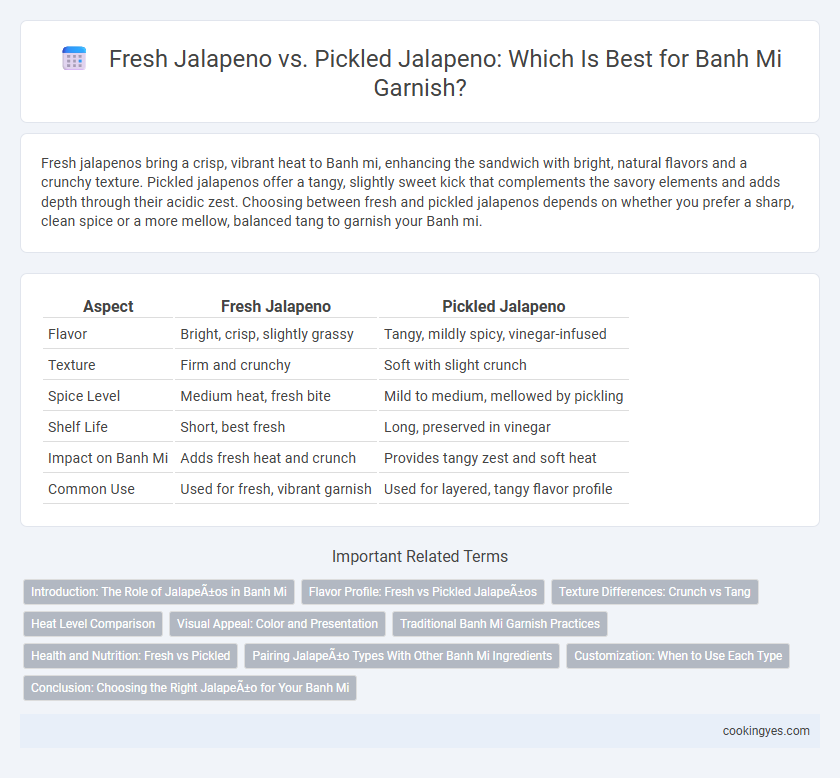 Fresh Jalapeno vs. Pickled Jalapeno: Which Is Best for Banh Mi Garnish?

Fresh jalapenos bring a crisp, vibrant heat to Banh mi, enhancing the sandwich with bright, natural flavors and a crunchy texture. Pickled jalapenos offer a tangy, slightly sweet kick that complements the savory elements and adds depth through their acidic zest. Choosing between fresh and pickled jalapenos depends on whether you prefer a sharp, clean spice or a more mellow, balanced tang to garnish your Banh mi.

| Aspect | Fresh Jalapeno | Pickled Jalapeno |
|---|---|---|
| Flavor | Bright, crisp, slightly grassy | Tangy, mildly spicy, vinegar-infused |
| Texture | Firm and crunchy | Soft with slight crunch |
| Spice Level | Medium heat, fresh bite | Mild to medium, mellowed by pickling |
| Shelf Life | Short, best fresh | Long, preserved in vinegar |
| Impact on Banh Mi | Adds fresh heat and crunch | Provides tangy zest and soft heat |
| Common Use | Used for fresh, vibrant garnish | Used for layered, tangy flavor profile |

Important Related Terms

Introduction: The Role of JalapeÃ±os in Banh Mi

Flavor Profile: Fresh vs Pickled JalapeÃ±os

Texture Differences: Crunch vs Tang

Heat Level Comparison

Visual Appeal: Color and Presentation

Traditional Banh Mi Garnish Practices

Health and Nutrition: Fresh vs Pickled

Pairing JalapeÃ±o Types With Other Banh Mi Ingredients

Customization: When to Use Each Type

Conclusion: Choosing the Right JalapeÃ±o for Your Banh Mi

cookingyes.com