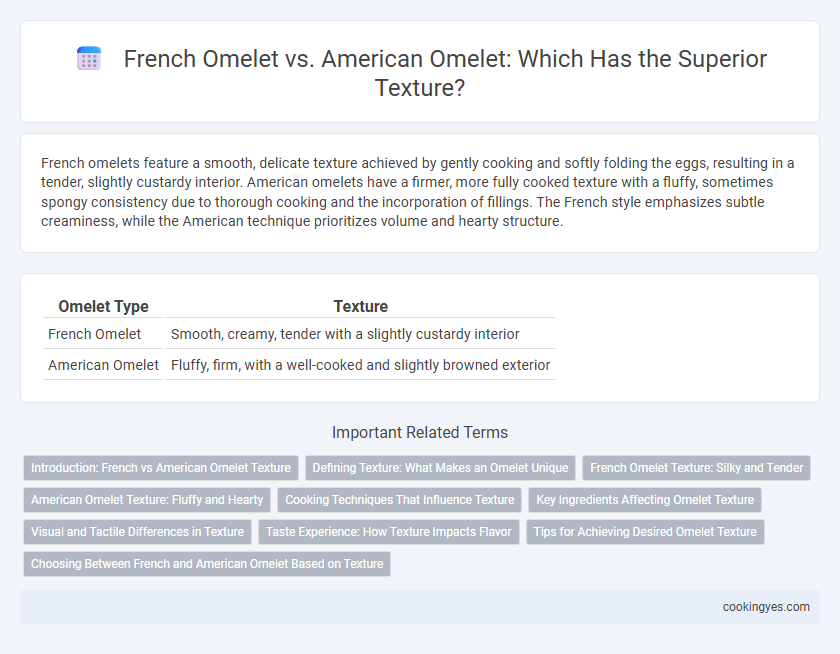 French Omelet vs. American Omelet: Which Has the Superior Texture?

French omelets feature a smooth, delicate texture achieved by gently cooking and softly folding the eggs, resulting in a tender, slightly custardy interior. American omelets have a firmer, more fully cooked texture with a fluffy, sometimes spongy consistency due to thorough cooking and the incorporation of fillings. The French style emphasizes subtle creaminess, while the American technique prioritizes volume and hearty structure.

| Omelet Type | Texture |
|---|---|
| French Omelet | Smooth, creamy, tender with a slightly custardy interior |
| American Omelet | Fluffy, firm, with a well-cooked and slightly browned exterior |

Important Related Terms

Introduction: French vs American Omelet Texture

Defining Texture: What Makes an Omelet Unique

French Omelet Texture: Silky and Tender

American Omelet Texture: Fluffy and Hearty

Cooking Techniques That Influence Texture

Key Ingredients Affecting Omelet Texture

Visual and Tactile Differences in Texture

Taste Experience: How Texture Impacts Flavor

Tips for Achieving Desired Omelet Texture

Choosing Between French and American Omelet Based on Texture

cookingyes.com