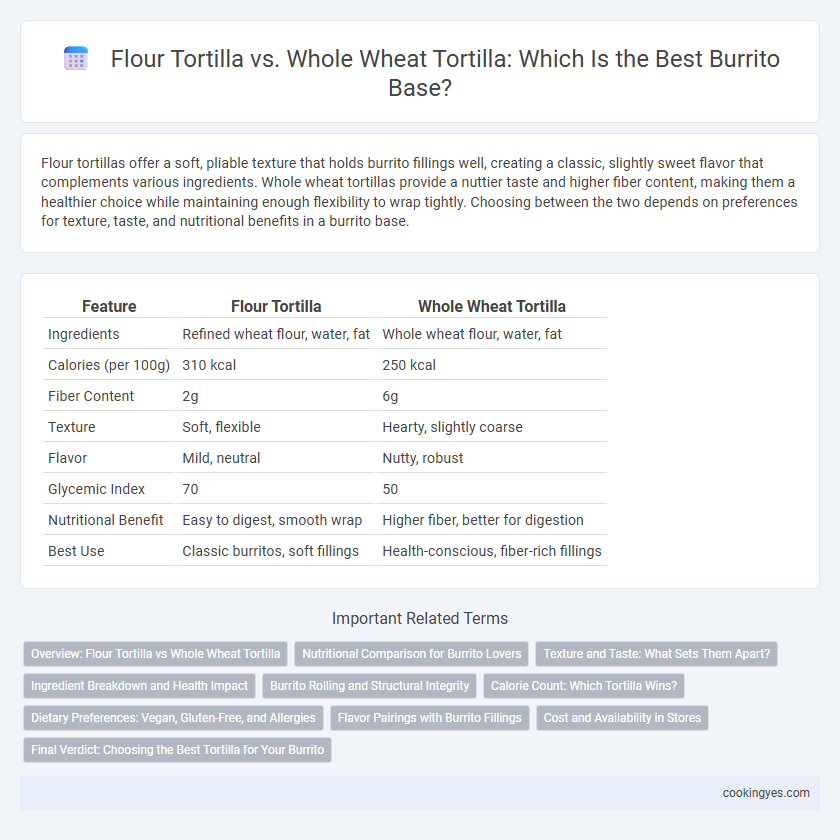 Flour Tortilla vs. Whole Wheat Tortilla: Which Is the Best Burrito Base?

Flour tortillas offer a soft, pliable texture that holds burrito fillings well, creating a classic, slightly sweet flavor that complements various ingredients. Whole wheat tortillas provide a nuttier taste and higher fiber content, making them a healthier choice while maintaining enough flexibility to wrap tightly. Choosing between the two depends on preferences for texture, taste, and nutritional benefits in a burrito base.

| Feature | Flour Tortilla | Whole Wheat Tortilla |
|---|---|---|
| Ingredients | Refined wheat flour, water, fat | Whole wheat flour, water, fat |
| Calories (per 100g) | 310 kcal | 250 kcal |
| Fiber Content | 2g | 6g |
| Texture | Soft, flexible | Hearty, slightly coarse |
| Flavor | Mild, neutral | Nutty, robust |
| Glycemic Index | 70 | 50 |
| Nutritional Benefit | Easy to digest, smooth wrap | Higher fiber, better for digestion |
| Best Use | Classic burritos, soft fillings | Health-conscious, fiber-rich fillings |

Important Related Terms

Overview: Flour Tortilla vs Whole Wheat Tortilla
Nutritional Comparison for Burrito Lovers
Texture and Taste: What Sets Them Apart?
Ingredient Breakdown and Health Impact
Burrito Rolling and Structural Integrity
Calorie Count: Which Tortilla Wins?
Dietary Preferences: Vegan, Gluten-Free, and Allergies
Flavor Pairings with Burrito Fillings
Cost and Availability in Stores
Final Verdict: Choosing the Best Tortilla for Your Burrito

cookingyes.com