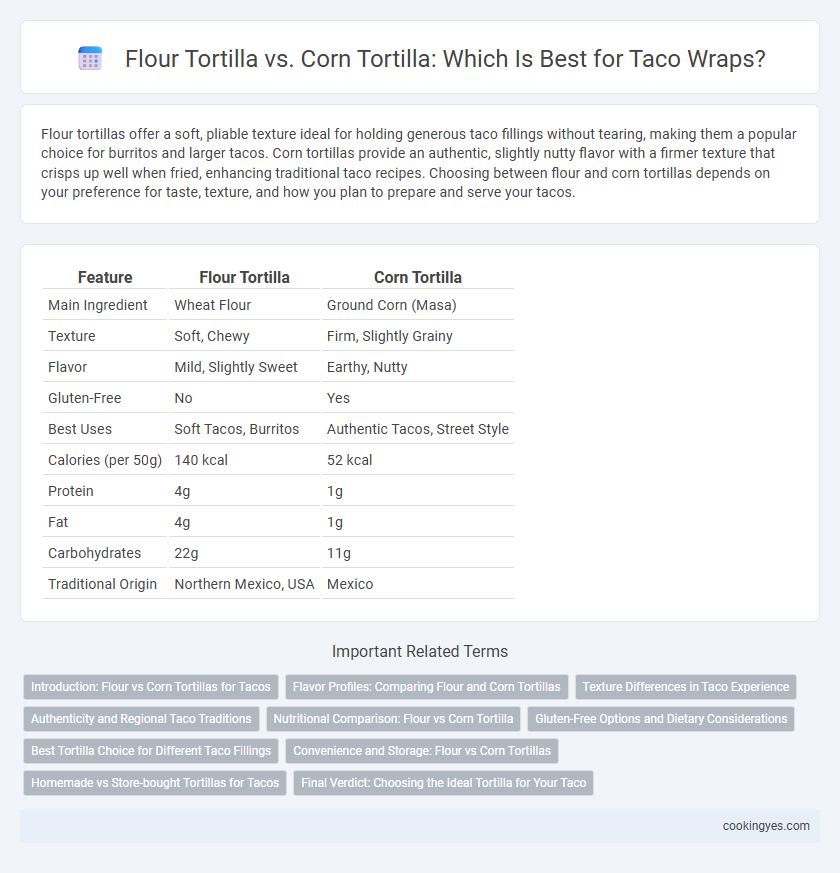 Flour Tortilla vs. Corn Tortilla: Which Is Best for Taco Wraps?

Flour tortillas offer a soft, pliable texture ideal for holding generous taco fillings without tearing, making them a popular choice for burritos and larger tacos. Corn tortillas provide an authentic, slightly nutty flavor with a firmer texture that crisps up well when fried, enhancing traditional taco recipes. Choosing between flour and corn tortillas depends on your preference for taste, texture, and how you plan to prepare and serve your tacos.

| Feature | Flour Tortilla | Corn Tortilla |
|---|---|---|
| Main Ingredient | Wheat Flour | Ground Corn (Masa) |
| Texture | Soft, Chewy | Firm, Slightly Grainy |
| Flavor | Mild, Slightly Sweet | Earthy, Nutty |
| Gluten-Free | No | Yes |
| Best Uses | Soft Tacos, Burritos | Authentic Tacos, Street Style |
| Calories (per 50g) | 140 kcal | 52 kcal |
| Protein | 4g | 1g |
| Fat | 4g | 1g |
| Carbohydrates | 22g | 11g |
| Traditional Origin | Northern Mexico, USA | Mexico |

Important Related Terms

Introduction: Flour vs Corn Tortillas for Tacos
Flavor Profiles: Comparing Flour and Corn Tortillas
Texture Differences in Taco Experience
Authenticity and Regional Taco Traditions
Nutritional Comparison: Flour vs Corn Tortilla
Gluten-Free Options and Dietary Considerations
Best Tortilla Choice for Different Taco Fillings
Convenience and Storage: Flour vs Corn Tortillas
Homemade vs Store-bought Tortillas for Tacos
Final Verdict: Choosing the Ideal Tortilla for Your Taco

cookingyes.com