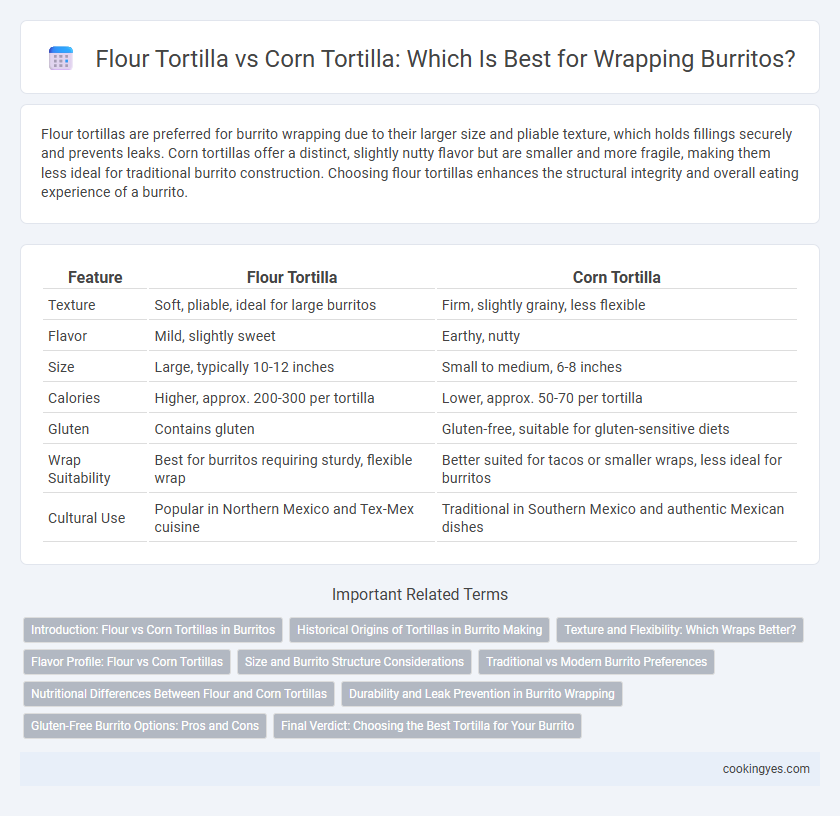 Flour Tortilla vs Corn Tortilla: Which Is Best for Wrapping Burritos?

Flour tortillas are preferred for burrito wrapping due to their larger size and pliable texture, which holds fillings securely and prevents leaks. Corn tortillas offer a distinct, slightly nutty flavor but are smaller and more fragile, making them less ideal for traditional burrito construction. Choosing flour tortillas enhances the structural integrity and overall eating experience of a burrito.

| Feature | Flour Tortilla | Corn Tortilla |
|---|---|---|
| Texture | Soft, pliable, ideal for large burritos | Firm, slightly grainy, less flexible |
| Flavor | Mild, slightly sweet | Earthy, nutty |
| Size | Large, typically 10-12 inches | Small to medium, 6-8 inches |
| Calories | Higher, approx. 200-300 per tortilla | Lower, approx. 50-70 per tortilla |
| Gluten | Contains gluten | Gluten-free, suitable for gluten-sensitive diets |
| Wrap Suitability | Best for burritos requiring sturdy, flexible wrap | Better suited for tacos or smaller wraps, less ideal for burritos |
| Cultural Use | Popular in Northern Mexico and Tex-Mex cuisine | Traditional in Southern Mexico and authentic Mexican dishes |

Important Related Terms

Introduction: Flour vs Corn Tortillas in Burritos
Historical Origins of Tortillas in Burrito Making
Texture and Flexibility: Which Wraps Better?
Flavor Profile: Flour vs Corn Tortillas
Size and Burrito Structure Considerations
Traditional vs Modern Burrito Preferences
Nutritional Differences Between Flour and Corn Tortillas
Durability and Leak Prevention in Burrito Wrapping
Gluten-Free Burrito Options: Pros and Cons
Final Verdict: Choosing the Best Tortilla for Your Burrito

cookingyes.com