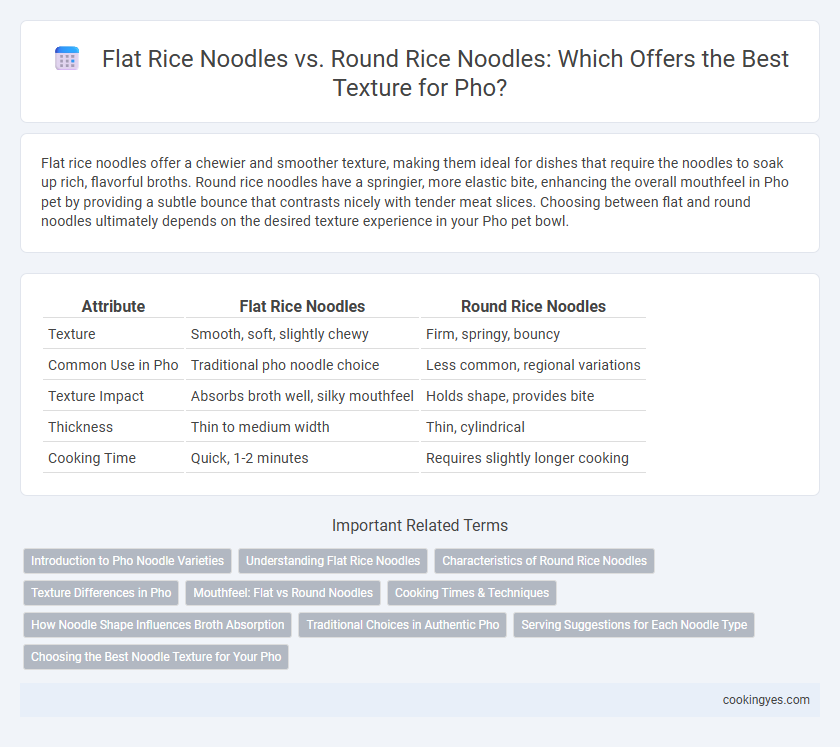 Flat Rice Noodles vs. Round Rice Noodles: Which Offers the Best Texture for Pho?

Flat rice noodles offer a chewier and smoother texture, making them ideal for dishes that require the noodles to soak up rich, flavorful broths. Round rice noodles have a springier, more elastic bite, enhancing the overall mouthfeel in Pho pet by providing a subtle bounce that contrasts nicely with tender meat slices. Choosing between flat and round noodles ultimately depends on the desired texture experience in your Pho pet bowl.

| Attribute | Flat Rice Noodles | Round Rice Noodles |
|---|---|---|
| Texture | Smooth, soft, slightly chewy | Firm, springy, bouncy |
| Common Use in Pho | Traditional pho noodle choice | Less common, regional variations |
| Texture Impact | Absorbs broth well, silky mouthfeel | Holds shape, provides bite |
| Thickness | Thin to medium width | Thin, cylindrical |
| Cooking Time | Quick, 1-2 minutes | Requires slightly longer cooking |

Important Related Terms

Introduction to Pho Noodle Varieties
Understanding Flat Rice Noodles
Characteristics of Round Rice Noodles
Texture Differences in Pho
Mouthfeel: Flat vs Round Noodles
Cooking Times & Techniques
How Noodle Shape Influences Broth Absorption
Traditional Choices in Authentic Pho
Serving Suggestions for Each Noodle Type
Choosing the Best Noodle Texture for Your Pho

cookingyes.com