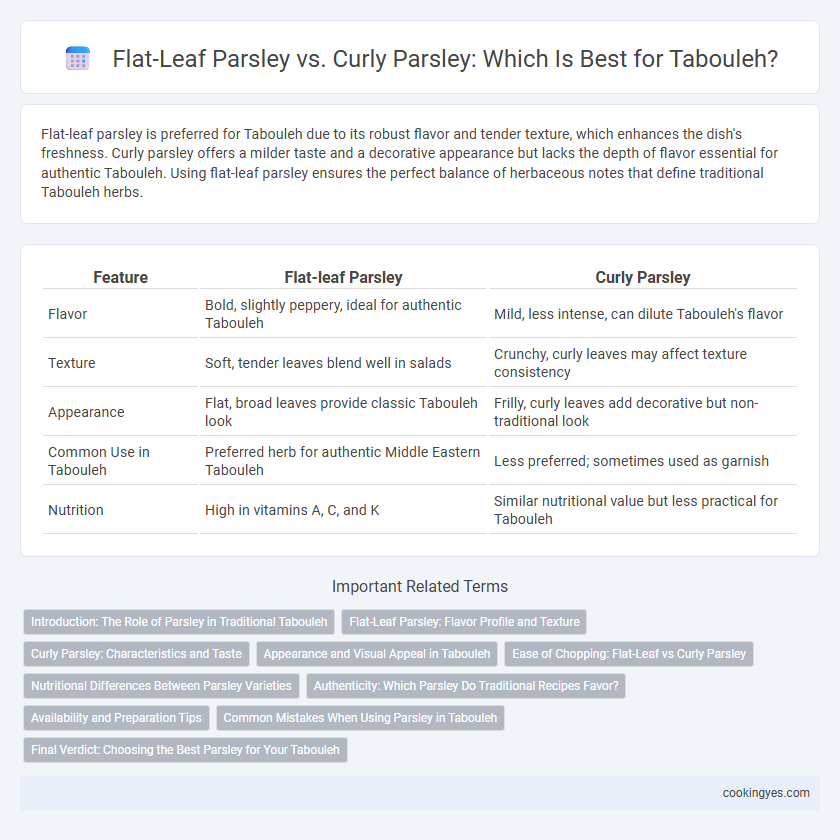 Flat-Leaf Parsley vs. Curly Parsley: Which Is Best for Tabouleh?

Flat-leaf parsley is preferred for Tabouleh due to its robust flavor and tender texture, which enhances the dish's freshness. Curly parsley offers a milder taste and a decorative appearance but lacks the depth of flavor essential for authentic Tabouleh. Using flat-leaf parsley ensures the perfect balance of herbaceous notes that define traditional Tabouleh herbs.

| Feature | Flat-leaf Parsley | Curly Parsley |
|---|---|---|
| Flavor | Bold, slightly peppery, ideal for authentic Tabouleh | Mild, less intense, can dilute Tabouleh's flavor |
| Texture | Soft, tender leaves blend well in salads | Crunchy, curly leaves may affect texture consistency |
| Appearance | Flat, broad leaves provide classic Tabouleh look | Frilly, curly leaves add decorative but non-traditional look |
| Common Use in Tabouleh | Preferred herb for authentic Middle Eastern Tabouleh | Less preferred; sometimes used as garnish |
| Nutrition | High in vitamins A, C, and K | Similar nutritional value but less practical for Tabouleh |

Important Related Terms

Introduction: The Role of Parsley in Traditional Tabouleh
Flat-Leaf Parsley: Flavor Profile and Texture
Curly Parsley: Characteristics and Taste
Appearance and Visual Appeal in Tabouleh
Ease of Chopping: Flat-Leaf vs Curly Parsley
Nutritional Differences Between Parsley Varieties
Authenticity: Which Parsley Do Traditional Recipes Favor?
Availability and Preparation Tips
Common Mistakes When Using Parsley in Tabouleh
Final Verdict: Choosing the Best Parsley for Your Tabouleh

cookingyes.com