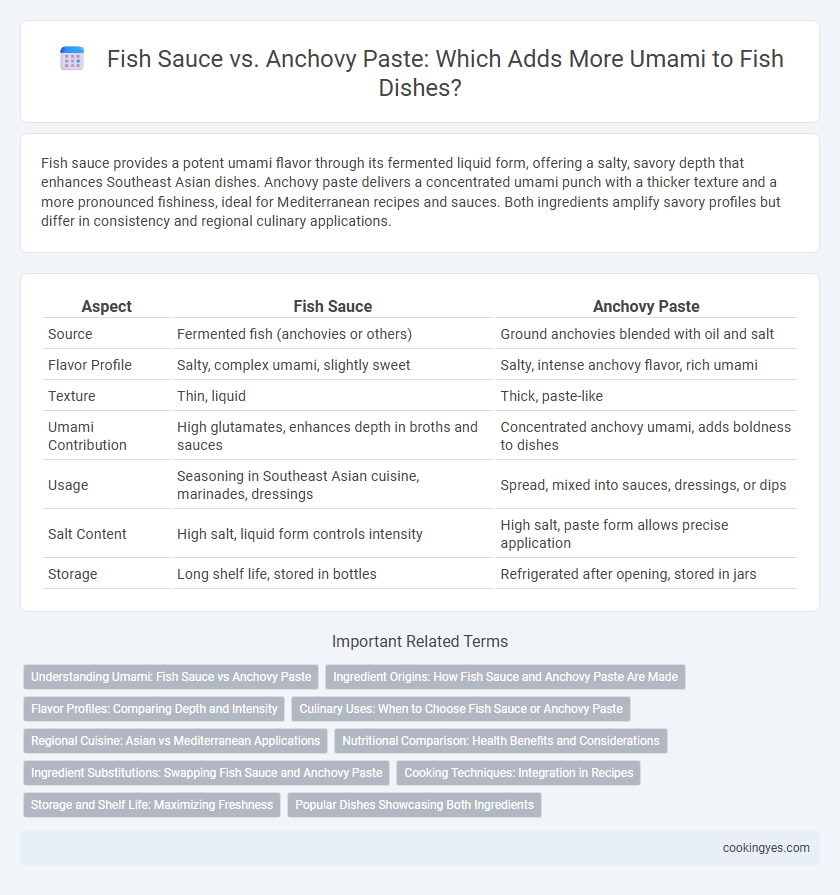 Fish Sauce vs. Anchovy Paste: Which Adds More Umami to Fish Dishes?

Fish sauce provides a potent umami flavor through its fermented liquid form, offering a salty, savory depth that enhances Southeast Asian dishes. Anchovy paste delivers a concentrated umami punch with a thicker texture and a more pronounced fishiness, ideal for Mediterranean recipes and sauces. Both ingredients amplify savory profiles but differ in consistency and regional culinary applications.

| Aspect | Fish Sauce | Anchovy Paste |
|---|---|---|
| Source | Fermented fish (anchovies or others) | Ground anchovies blended with oil and salt |
| Flavor Profile | Salty, complex umami, slightly sweet | Salty, intense anchovy flavor, rich umami |
| Texture | Thin, liquid | Thick, paste-like |
| Umami Contribution | High glutamates, enhances depth in broths and sauces | Concentrated anchovy umami, adds boldness to dishes |
| Usage | Seasoning in Southeast Asian cuisine, marinades, dressings | Spread, mixed into sauces, dressings, or dips |
| Salt Content | High salt, liquid form controls intensity | High salt, paste form allows precise application |
| Storage | Long shelf life, stored in bottles | Refrigerated after opening, stored in jars |

Important Related Terms

Understanding Umami: Fish Sauce vs Anchovy Paste
Ingredient Origins: How Fish Sauce and Anchovy Paste Are Made
Flavor Profiles: Comparing Depth and Intensity
Culinary Uses: When to Choose Fish Sauce or Anchovy Paste
Regional Cuisine: Asian vs Mediterranean Applications
Nutritional Comparison: Health Benefits and Considerations
Ingredient Substitutions: Swapping Fish Sauce and Anchovy Paste
Cooking Techniques: Integration in Recipes
Storage and Shelf Life: Maximizing Freshness
Popular Dishes Showcasing Both Ingredients

cookingyes.com