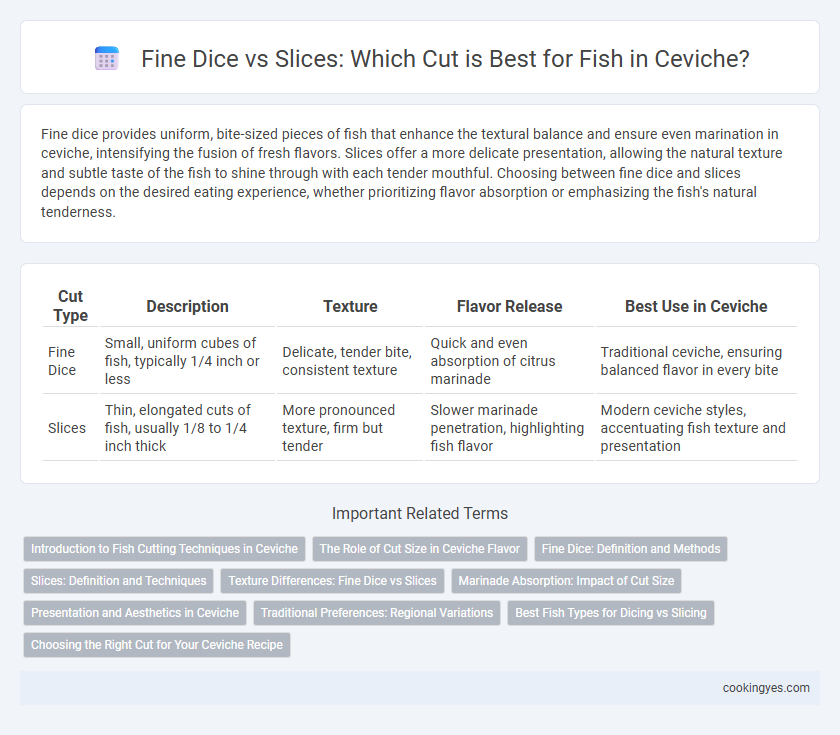 Fine Dice vs Slices: Which Cut is Best for Fish in Ceviche?

Fine dice provides uniform, bite-sized pieces of fish that enhance the textural balance and ensure even marination in ceviche, intensifying the fusion of fresh flavors. Slices offer a more delicate presentation, allowing the natural texture and subtle taste of the fish to shine through with each tender mouthful. Choosing between fine dice and slices depends on the desired eating experience, whether prioritizing flavor absorption or emphasizing the fish's natural tenderness.

| Cut Type | Description | Texture | Flavor Release | Best Use in Ceviche |
|---|---|---|---|---|
| Fine Dice | Small, uniform cubes of fish, typically 1/4 inch or less | Delicate, tender bite, consistent texture | Quick and even absorption of citrus marinade | Traditional ceviche, ensuring balanced flavor in every bite |
| Slices | Thin, elongated cuts of fish, usually 1/8 to 1/4 inch thick | More pronounced texture, firm but tender | Slower marinade penetration, highlighting fish flavor | Modern ceviche styles, accentuating fish texture and presentation |

Important Related Terms

Introduction to Fish Cutting Techniques in Ceviche
The Role of Cut Size in Ceviche Flavor
Fine Dice: Definition and Methods
Slices: Definition and Techniques
Texture Differences: Fine Dice vs Slices
Marinade Absorption: Impact of Cut Size
Presentation and Aesthetics in Ceviche
Traditional Preferences: Regional Variations
Best Fish Types for Dicing vs Slicing
Choosing the Right Cut for Your Ceviche Recipe

cookingyes.com