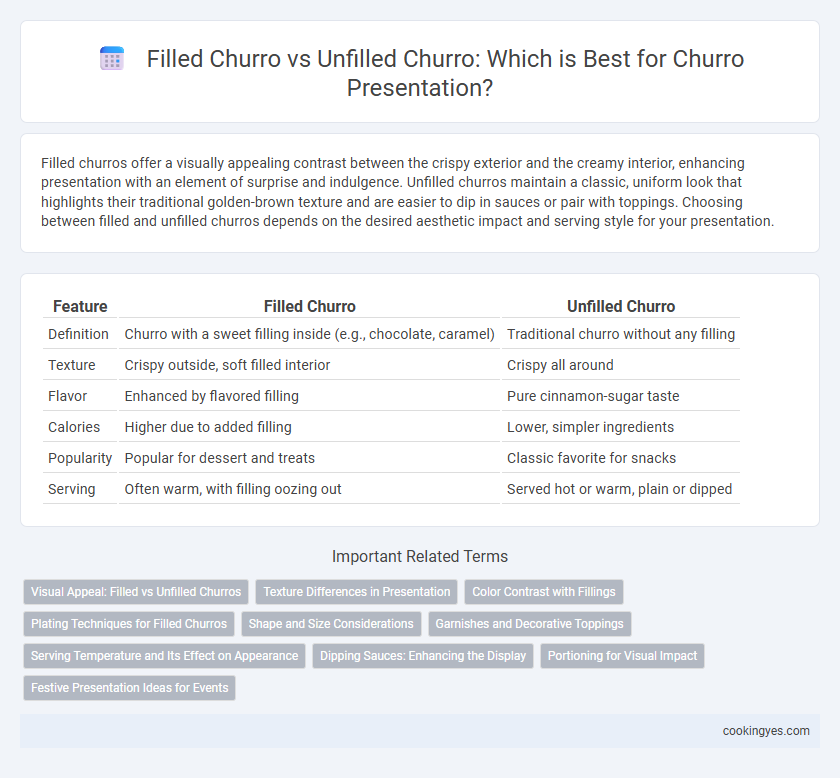 Filled Churro vs Unfilled Churro: Which is Best for Churro Presentation?

Filled churros offer a visually appealing contrast between the crispy exterior and the creamy interior, enhancing presentation with an element of surprise and indulgence. Unfilled churros maintain a classic, uniform look that highlights their traditional golden-brown texture and are easier to dip in sauces or pair with toppings. Choosing between filled and unfilled churros depends on the desired aesthetic impact and serving style for your presentation.

| Feature | Filled Churro | Unfilled Churro |
|---|---|---|
| Definition | Churro with a sweet filling inside (e.g., chocolate, caramel) | Traditional churro without any filling |
| Texture | Crispy outside, soft filled interior | Crispy all around |
| Flavor | Enhanced by flavored filling | Pure cinnamon-sugar taste |
| Calories | Higher due to added filling | Lower, simpler ingredients |
| Popularity | Popular for dessert and treats | Classic favorite for snacks |
| Serving | Often warm, with filling oozing out | Served hot or warm, plain or dipped |

Important Related Terms

Visual Appeal: Filled vs Unfilled Churros
Texture Differences in Presentation
Color Contrast with Fillings
Plating Techniques for Filled Churros
Shape and Size Considerations
Garnishes and Decorative Toppings
Serving Temperature and Its Effect on Appearance
Dipping Sauces: Enhancing the Display
Portioning for Visual Impact
Festive Presentation Ideas for Events

cookingyes.com