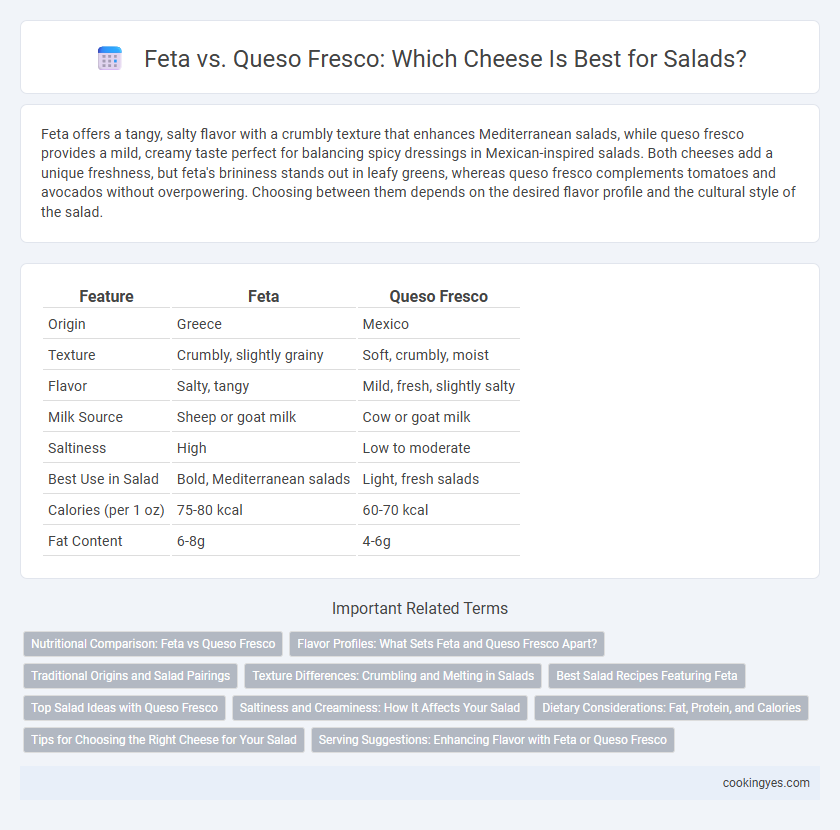 Feta vs. Queso Fresco: Which Cheese Is Best for Salads?

Feta offers a tangy, salty flavor with a crumbly texture that enhances Mediterranean salads, while queso fresco provides a mild, creamy taste perfect for balancing spicy dressings in Mexican-inspired salads. Both cheeses add a unique freshness, but feta's brininess stands out in leafy greens, whereas queso fresco complements tomatoes and avocados without overpowering. Choosing between them depends on the desired flavor profile and the cultural style of the salad.

| Feature | Feta | Queso Fresco |
|---|---|---|
| Origin | Greece | Mexico |
| Texture | Crumbly, slightly grainy | Soft, crumbly, moist |
| Flavor | Salty, tangy | Mild, fresh, slightly salty |
| Milk Source | Sheep or goat milk | Cow or goat milk |
| Saltiness | High | Low to moderate |
| Best Use in Salad | Bold, Mediterranean salads | Light, fresh salads |
| Calories (per 1 oz) | 75-80 kcal | 60-70 kcal |
| Fat Content | 6-8g | 4-6g |

Important Related Terms

Nutritional Comparison: Feta vs Queso Fresco
Flavor Profiles: What Sets Feta and Queso Fresco Apart?
Traditional Origins and Salad Pairings
Texture Differences: Crumbling and Melting in Salads
Best Salad Recipes Featuring Feta
Top Salad Ideas with Queso Fresco
Saltiness and Creaminess: How It Affects Your Salad
Dietary Considerations: Fat, Protein, and Calories
Tips for Choosing the Right Cheese for Your Salad
Serving Suggestions: Enhancing Flavor with Feta or Queso Fresco

cookingyes.com