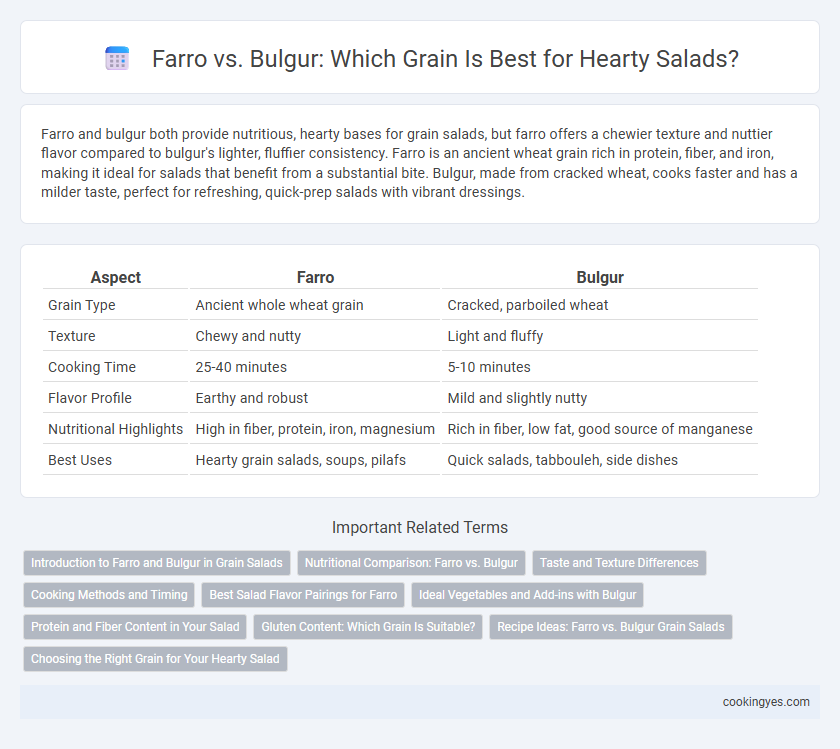 Farro vs. Bulgur: Which Grain Is Best for Hearty Salads?

Farro and bulgur both provide nutritious, hearty bases for grain salads, but farro offers a chewier texture and nuttier flavor compared to bulgur's lighter, fluffier consistency. Farro is an ancient wheat grain rich in protein, fiber, and iron, making it ideal for salads that benefit from a substantial bite. Bulgur, made from cracked wheat, cooks faster and has a milder taste, perfect for refreshing, quick-prep salads with vibrant dressings.

| Aspect | Farro | Bulgur |
|---|---|---|
| Grain Type | Ancient whole wheat grain | Cracked, parboiled wheat |
| Texture | Chewy and nutty | Light and fluffy |
| Cooking Time | 25-40 minutes | 5-10 minutes |
| Flavor Profile | Earthy and robust | Mild and slightly nutty |
| Nutritional Highlights | High in fiber, protein, iron, magnesium | Rich in fiber, low fat, good source of manganese |
| Best Uses | Hearty grain salads, soups, pilafs | Quick salads, tabbouleh, side dishes |

Important Related Terms

Introduction to Farro and Bulgur in Grain Salads
Nutritional Comparison: Farro vs. Bulgur
Taste and Texture Differences
Cooking Methods and Timing
Best Salad Flavor Pairings for Farro
Ideal Vegetables and Add-ins with Bulgur
Protein and Fiber Content in Your Salad
Gluten Content: Which Grain Is Suitable?
Recipe Ideas: Farro vs. Bulgur Grain Salads
Choosing the Right Grain for Your Hearty Salad

cookingyes.com