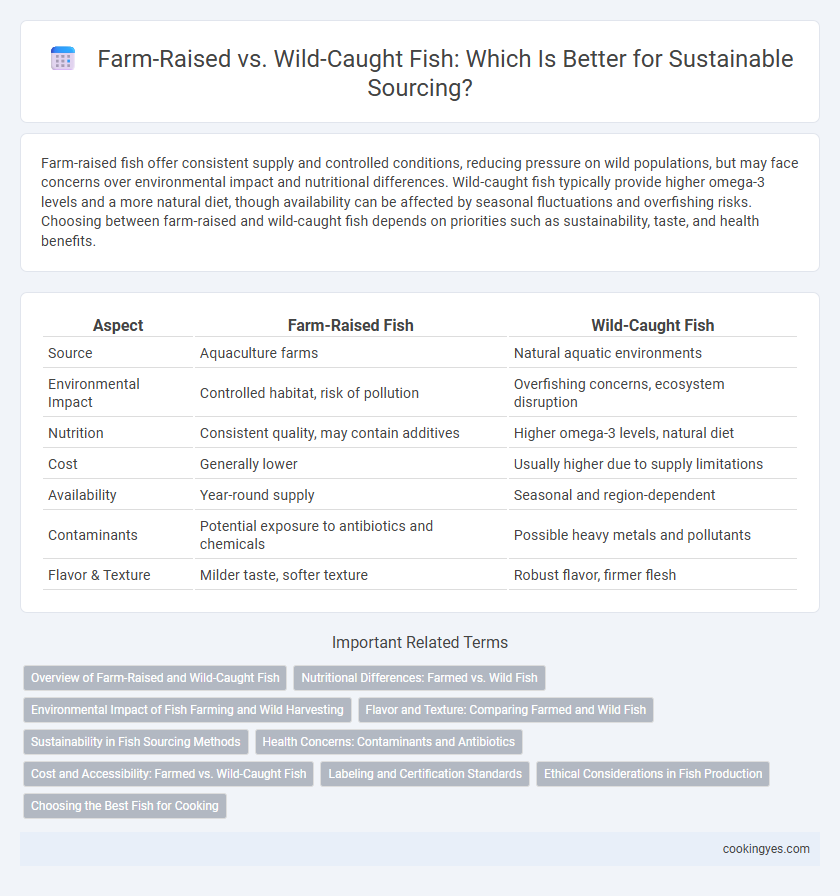 Farm-Raised vs. Wild-Caught Fish: Which Is Better for Sustainable Sourcing?

Farm-raised fish offer consistent supply and controlled conditions, reducing pressure on wild populations, but may face concerns over environmental impact and nutritional differences. Wild-caught fish typically provide higher omega-3 levels and a more natural diet, though availability can be affected by seasonal fluctuations and overfishing risks. Choosing between farm-raised and wild-caught fish depends on priorities such as sustainability, taste, and health benefits.

| Aspect | Farm-Raised Fish | Wild-Caught Fish |
|---|---|---|
| Source | Aquaculture farms | Natural aquatic environments |
| Environmental Impact | Controlled habitat, risk of pollution | Overfishing concerns, ecosystem disruption |
| Nutrition | Consistent quality, may contain additives | Higher omega-3 levels, natural diet |
| Cost | Generally lower | Usually higher due to supply limitations |
| Availability | Year-round supply | Seasonal and region-dependent |
| Contaminants | Potential exposure to antibiotics and chemicals | Possible heavy metals and pollutants |
| Flavor & Texture | Milder taste, softer texture | Robust flavor, firmer flesh |

Important Related Terms

Overview of Farm-Raised and Wild-Caught Fish
Nutritional Differences: Farmed vs. Wild Fish
Environmental Impact of Fish Farming and Wild Harvesting
Flavor and Texture: Comparing Farmed and Wild Fish
Sustainability in Fish Sourcing Methods
Health Concerns: Contaminants and Antibiotics
Cost and Accessibility: Farmed vs. Wild-Caught Fish
Labeling and Certification Standards
Ethical Considerations in Fish Production
Choosing the Best Fish for Cooking

cookingyes.com