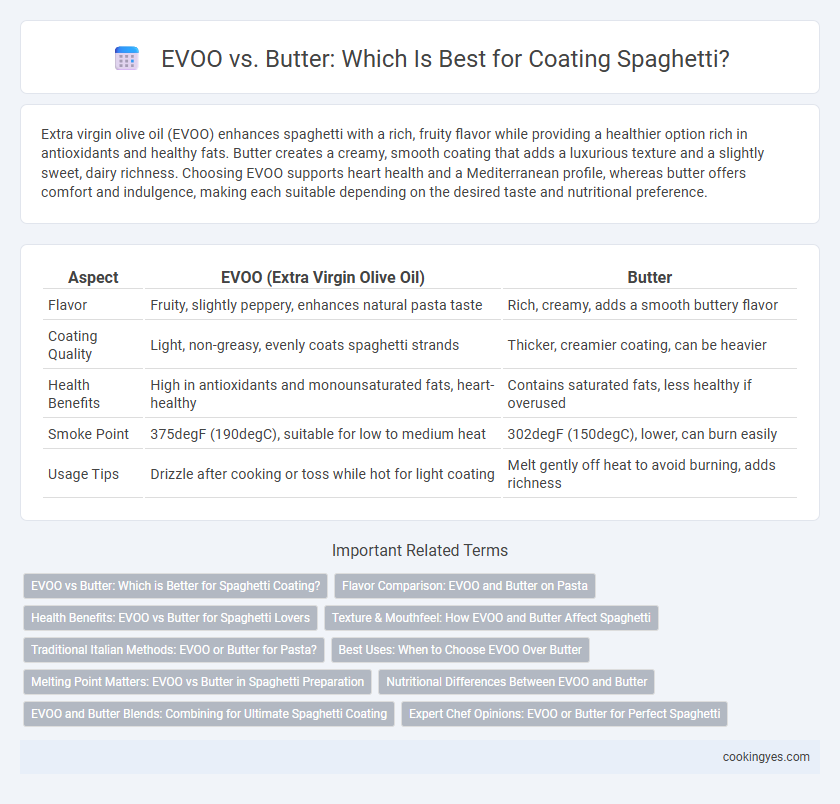 EVOO vs. Butter: Which Is Best for Coating Spaghetti?

Extra virgin olive oil (EVOO) enhances spaghetti with a rich, fruity flavor while providing a healthier option rich in antioxidants and healthy fats. Butter creates a creamy, smooth coating that adds a luxurious texture and a slightly sweet, dairy richness. Choosing EVOO supports heart health and a Mediterranean profile, whereas butter offers comfort and indulgence, making each suitable depending on the desired taste and nutritional preference.

| Aspect | EVOO (Extra Virgin Olive Oil) | Butter |
|---|---|---|
| Flavor | Fruity, slightly peppery, enhances natural pasta taste | Rich, creamy, adds a smooth buttery flavor |
| Coating Quality | Light, non-greasy, evenly coats spaghetti strands | Thicker, creamier coating, can be heavier |
| Health Benefits | High in antioxidants and monounsaturated fats, heart-healthy | Contains saturated fats, less healthy if overused |
| Smoke Point | 375degF (190degC), suitable for low to medium heat | 302degF (150degC), lower, can burn easily |
| Usage Tips | Drizzle after cooking or toss while hot for light coating | Melt gently off heat to avoid burning, adds richness |

Important Related Terms

EVOO vs Butter: Which is Better for Spaghetti Coating?
Flavor Comparison: EVOO and Butter on Pasta
Health Benefits: EVOO vs Butter for Spaghetti Lovers
Texture & Mouthfeel: How EVOO and Butter Affect Spaghetti
Traditional Italian Methods: EVOO or Butter for Pasta?
Best Uses: When to Choose EVOO Over Butter
Melting Point Matters: EVOO vs Butter in Spaghetti Preparation
Nutritional Differences Between EVOO and Butter
EVOO and Butter Blends: Combining for Ultimate Spaghetti Coating
Expert Chef Opinions: EVOO or Butter for Perfect Spaghetti

cookingyes.com