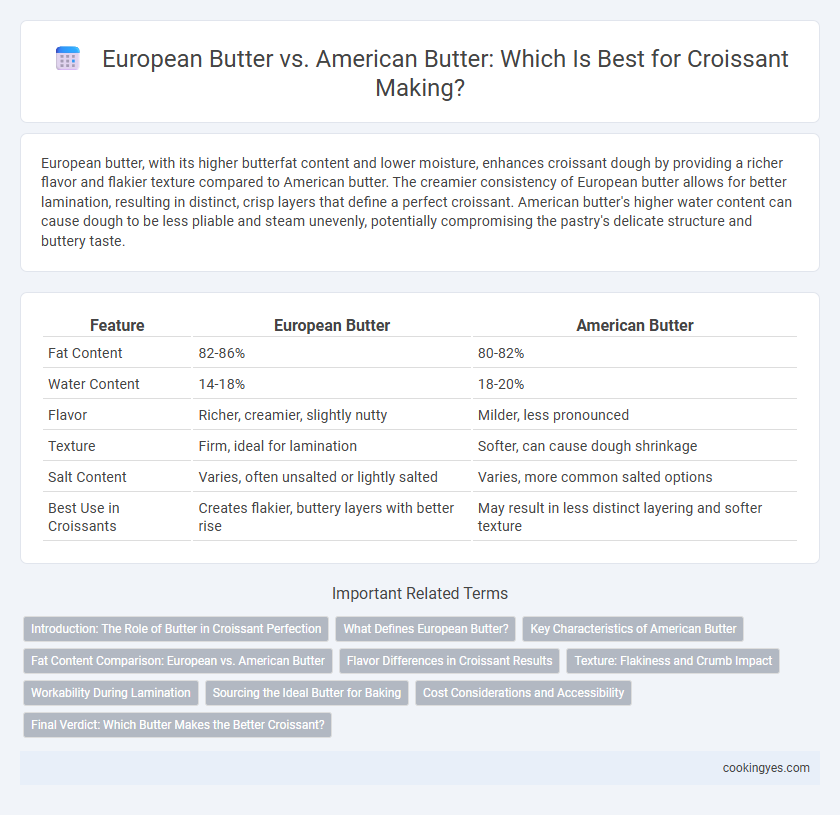 European Butter vs. American Butter: Which Is Best for Croissant Making?

European butter, with its higher butterfat content and lower moisture, enhances croissant dough by providing a richer flavor and flakier texture compared to American butter. The creamier consistency of European butter allows for better lamination, resulting in distinct, crisp layers that define a perfect croissant. American butter's higher water content can cause dough to be less pliable and steam unevenly, potentially compromising the pastry's delicate structure and buttery taste.

| Feature | European Butter | American Butter |
|---|---|---|
| Fat Content | 82-86% | 80-82% |
| Water Content | 14-18% | 18-20% |
| Flavor | Richer, creamier, slightly nutty | Milder, less pronounced |
| Texture | Firm, ideal for lamination | Softer, can cause dough shrinkage |
| Salt Content | Varies, often unsalted or lightly salted | Varies, more common salted options |
| Best Use in Croissants | Creates flakier, buttery layers with better rise | May result in less distinct layering and softer texture |

Important Related Terms

Introduction: The Role of Butter in Croissant Perfection
What Defines European Butter?
Key Characteristics of American Butter
Fat Content Comparison: European vs. American Butter
Flavor Differences in Croissant Results
Texture: Flakiness and Crumb Impact
Workability During Lamination
Sourcing the Ideal Butter for Baking
Cost Considerations and Accessibility
Final Verdict: Which Butter Makes the Better Croissant?

cookingyes.com