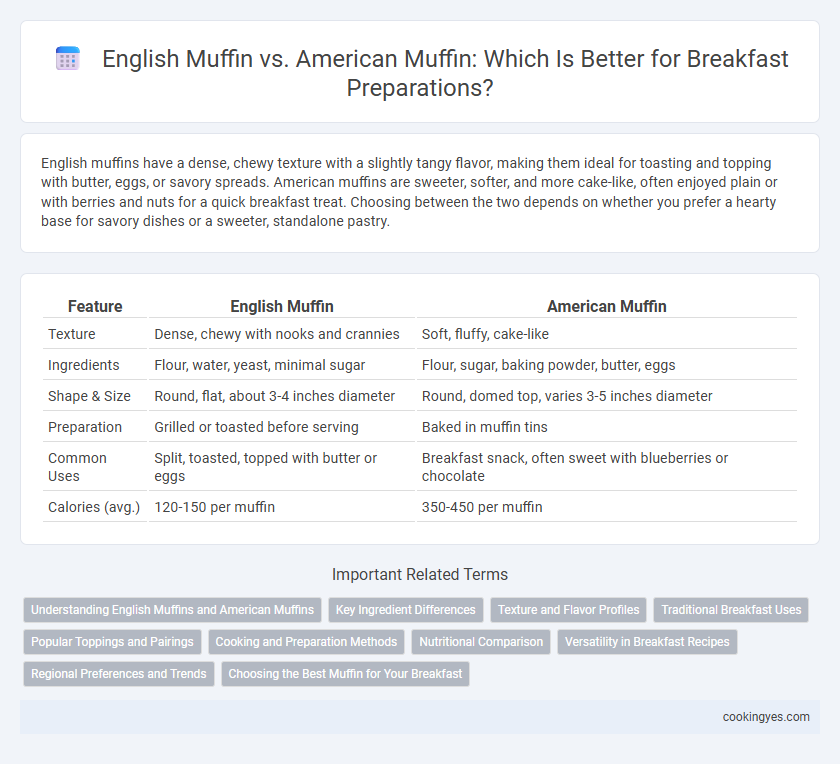 English Muffin vs. American Muffin: Which Is Better for Breakfast Preparations?

English muffins have a dense, chewy texture with a slightly tangy flavor, making them ideal for toasting and topping with butter, eggs, or savory spreads. American muffins are sweeter, softer, and more cake-like, often enjoyed plain or with berries and nuts for a quick breakfast treat. Choosing between the two depends on whether you prefer a hearty base for savory dishes or a sweeter, standalone pastry.

| Feature | English Muffin | American Muffin |
|---|---|---|
| Texture | Dense, chewy with nooks and crannies | Soft, fluffy, cake-like |
| Ingredients | Flour, water, yeast, minimal sugar | Flour, sugar, baking powder, butter, eggs |
| Shape & Size | Round, flat, about 3-4 inches diameter | Round, domed top, varies 3-5 inches diameter |
| Preparation | Grilled or toasted before serving | Baked in muffin tins |
| Common Uses | Split, toasted, topped with butter or eggs | Breakfast snack, often sweet with blueberries or chocolate |
| Calories (avg.) | 120-150 per muffin | 350-450 per muffin |

Important Related Terms

Understanding English Muffins and American Muffins
Key Ingredient Differences
Texture and Flavor Profiles
Traditional Breakfast Uses
Popular Toppings and Pairings
Cooking and Preparation Methods
Nutritional Comparison
Versatility in Breakfast Recipes
Regional Preferences and Trends
Choosing the Best Muffin for Your Breakfast

cookingyes.com