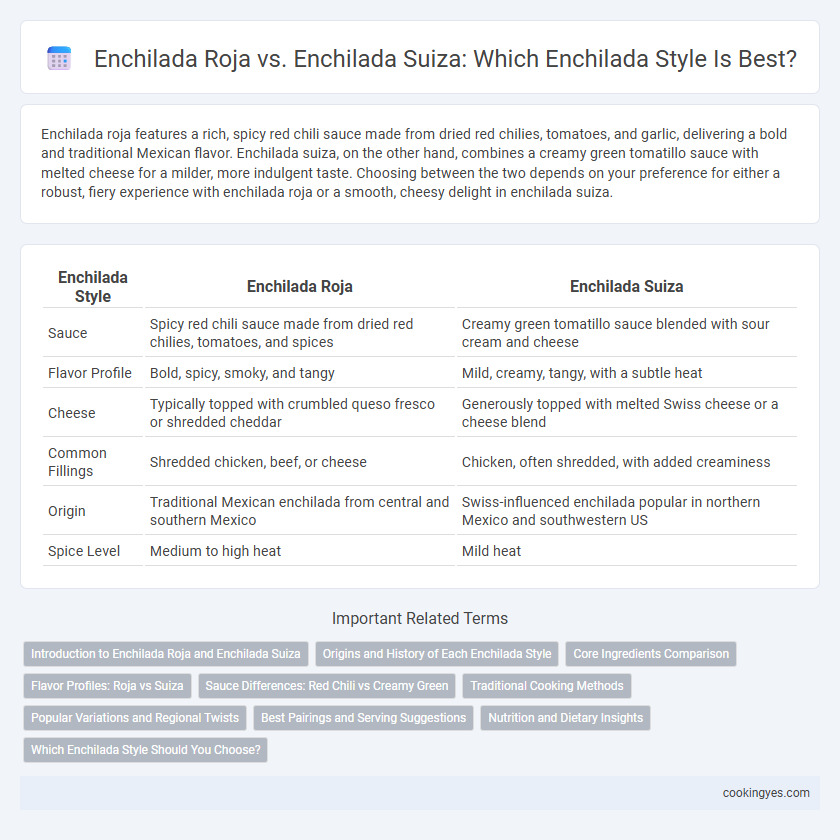 Enchilada Roja vs. Enchilada Suiza: Which Enchilada Style Is Best?

Enchilada roja features a rich, spicy red chili sauce made from dried red chilies, tomatoes, and garlic, delivering a bold and traditional Mexican flavor. Enchilada suiza, on the other hand, combines a creamy green tomatillo sauce with melted cheese for a milder, more indulgent taste. Choosing between the two depends on your preference for either a robust, fiery experience with enchilada roja or a smooth, cheesy delight in enchilada suiza.

| Enchilada Style | Enchilada Roja | Enchilada Suiza |
|---|---|---|
| Sauce | Spicy red chili sauce made from dried red chilies, tomatoes, and spices | Creamy green tomatillo sauce blended with sour cream and cheese |
| Flavor Profile | Bold, spicy, smoky, and tangy | Mild, creamy, tangy, with a subtle heat |
| Cheese | Typically topped with crumbled queso fresco or shredded cheddar | Generously topped with melted Swiss cheese or a cheese blend |
| Common Fillings | Shredded chicken, beef, or cheese | Chicken, often shredded, with added creaminess |
| Origin | Traditional Mexican enchilada from central and southern Mexico | Swiss-influenced enchilada popular in northern Mexico and southwestern US |
| Spice Level | Medium to high heat | Mild heat |

Important Related Terms

Introduction to Enchilada Roja and Enchilada Suiza
Origins and History of Each Enchilada Style
Core Ingredients Comparison
Flavor Profiles: Roja vs Suiza
Sauce Differences: Red Chili vs Creamy Green
Traditional Cooking Methods
Popular Variations and Regional Twists
Best Pairings and Serving Suggestions
Nutrition and Dietary Insights
Which Enchilada Style Should You Choose?

cookingyes.com