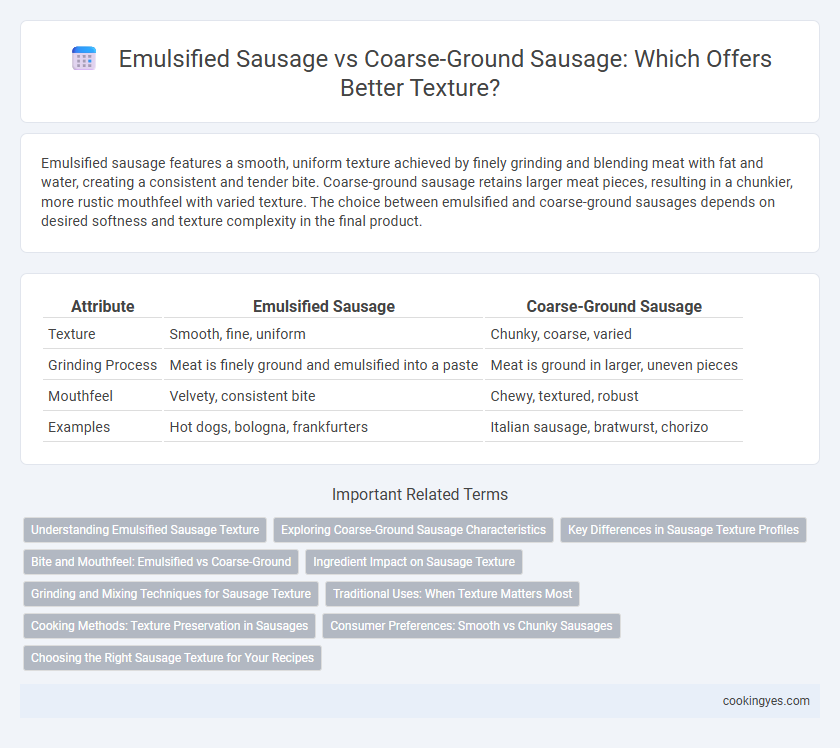 Emulsified Sausage vs Coarse-Ground Sausage: Which Offers Better Texture?

Emulsified sausage features a smooth, uniform texture achieved by finely grinding and blending meat with fat and water, creating a consistent and tender bite. Coarse-ground sausage retains larger meat pieces, resulting in a chunkier, more rustic mouthfeel with varied texture. The choice between emulsified and coarse-ground sausages depends on desired softness and texture complexity in the final product.

| Attribute | Emulsified Sausage | Coarse-Ground Sausage |
|---|---|---|
| Texture | Smooth, fine, uniform | Chunky, coarse, varied |
| Grinding Process | Meat is finely ground and emulsified into a paste | Meat is ground in larger, uneven pieces |
| Mouthfeel | Velvety, consistent bite | Chewy, textured, robust |
| Examples | Hot dogs, bologna, frankfurters | Italian sausage, bratwurst, chorizo |

Important Related Terms

Understanding Emulsified Sausage Texture
Exploring Coarse-Ground Sausage Characteristics
Key Differences in Sausage Texture Profiles
Bite and Mouthfeel: Emulsified vs Coarse-Ground
Ingredient Impact on Sausage Texture
Grinding and Mixing Techniques for Sausage Texture
Traditional Uses: When Texture Matters Most
Cooking Methods: Texture Preservation in Sausages
Consumer Preferences: Smooth vs Chunky Sausages
Choosing the Right Sausage Texture for Your Recipes

cookingyes.com