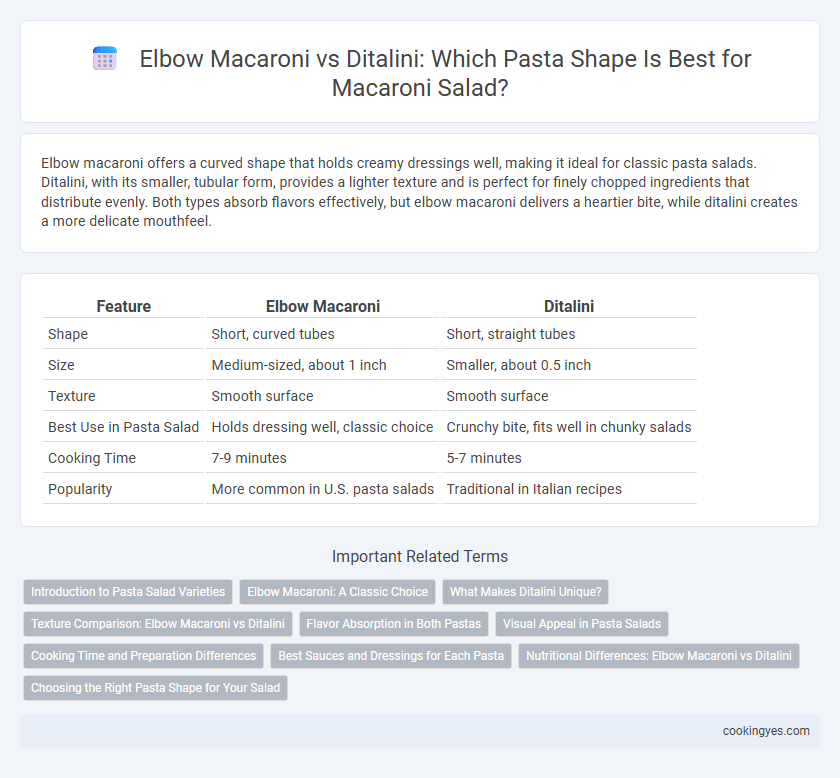 Elbow Macaroni vs Ditalini: Which Pasta Shape Is Best for Macaroni Salad?

Elbow macaroni offers a curved shape that holds creamy dressings well, making it ideal for classic pasta salads. Ditalini, with its smaller, tubular form, provides a lighter texture and is perfect for finely chopped ingredients that distribute evenly. Both types absorb flavors effectively, but elbow macaroni delivers a heartier bite, while ditalini creates a more delicate mouthfeel.

| Feature | Elbow Macaroni | Ditalini |
|---|---|---|
| Shape | Short, curved tubes | Short, straight tubes |
| Size | Medium-sized, about 1 inch | Smaller, about 0.5 inch |
| Texture | Smooth surface | Smooth surface |
| Best Use in Pasta Salad | Holds dressing well, classic choice | Crunchy bite, fits well in chunky salads |
| Cooking Time | 7-9 minutes | 5-7 minutes |
| Popularity | More common in U.S. pasta salads | Traditional in Italian recipes |

Important Related Terms

Introduction to Pasta Salad Varieties
Elbow Macaroni: A Classic Choice
What Makes Ditalini Unique?
Texture Comparison: Elbow Macaroni vs Ditalini
Flavor Absorption in Both Pastas
Visual Appeal in Pasta Salads
Cooking Time and Preparation Differences
Best Sauces and Dressings for Each Pasta
Nutritional Differences: Elbow Macaroni vs Ditalini
Choosing the Right Pasta Shape for Your Salad

cookingyes.com