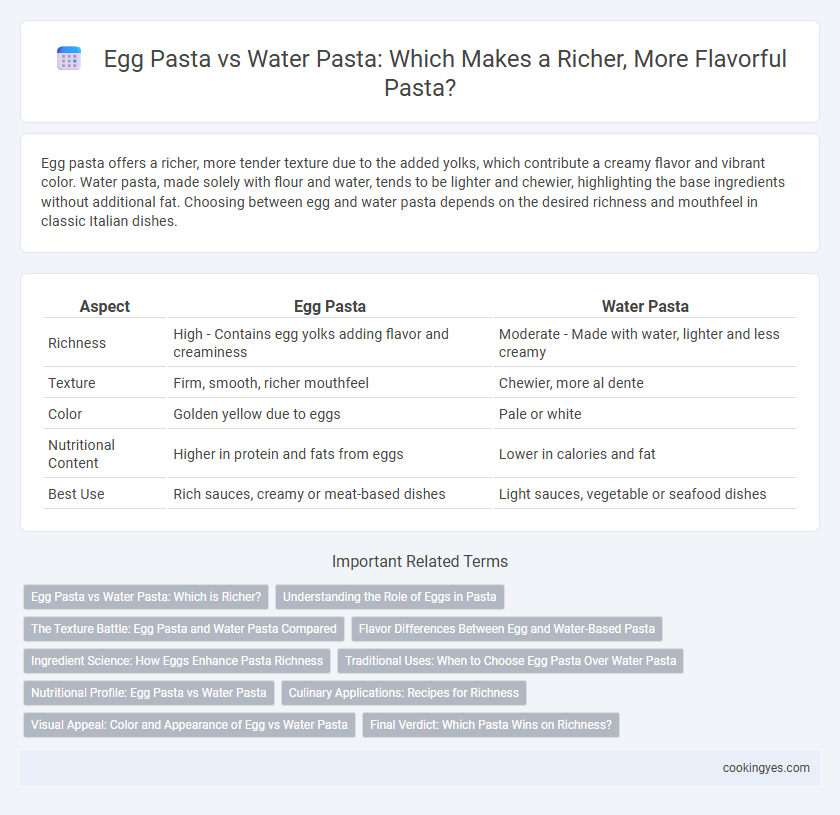 Egg Pasta vs Water Pasta: Which Makes a Richer, More Flavorful Pasta?

Egg pasta offers a richer, more tender texture due to the added yolks, which contribute a creamy flavor and vibrant color. Water pasta, made solely with flour and water, tends to be lighter and chewier, highlighting the base ingredients without additional fat. Choosing between egg and water pasta depends on the desired richness and mouthfeel in classic Italian dishes.

| Aspect | Egg Pasta | Water Pasta |
|---|---|---|
| Richness | High - Contains egg yolks adding flavor and creaminess | Moderate - Made with water, lighter and less creamy |
| Texture | Firm, smooth, richer mouthfeel | Chewier, more al dente |
| Color | Golden yellow due to eggs | Pale or white |
| Nutritional Content | Higher in protein and fats from eggs | Lower in calories and fat |
| Best Use | Rich sauces, creamy or meat-based dishes | Light sauces, vegetable or seafood dishes |

Important Related Terms

Egg Pasta vs Water Pasta: Which is Richer?
Understanding the Role of Eggs in Pasta
The Texture Battle: Egg Pasta and Water Pasta Compared
Flavor Differences Between Egg and Water-Based Pasta
Ingredient Science: How Eggs Enhance Pasta Richness
Traditional Uses: When to Choose Egg Pasta Over Water Pasta
Nutritional Profile: Egg Pasta vs Water Pasta
Culinary Applications: Recipes for Richness
Visual Appeal: Color and Appearance of Egg vs Water Pasta
Final Verdict: Which Pasta Wins on Richness?

cookingyes.com