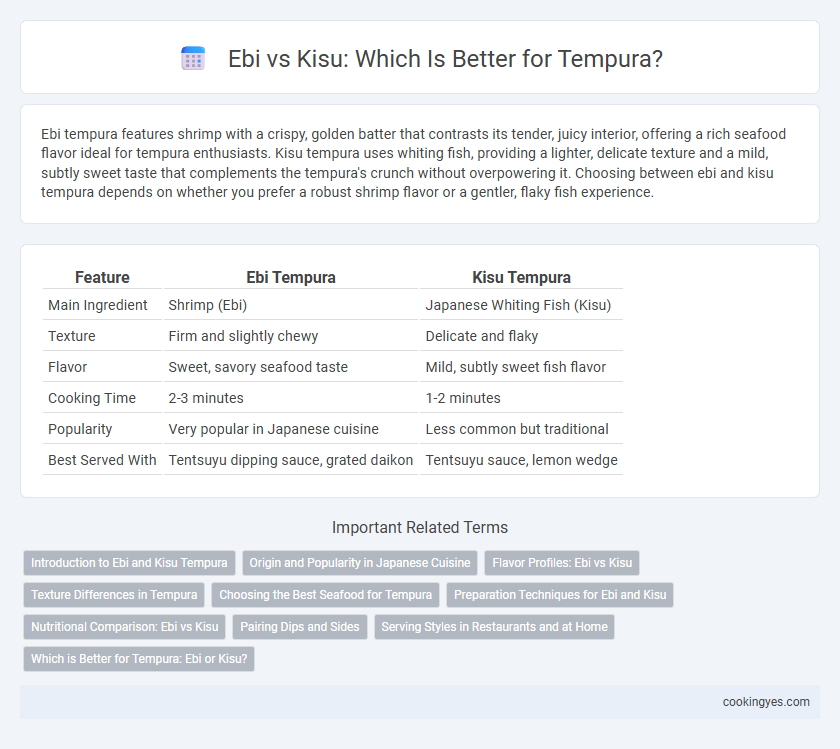 Ebi vs Kisu: Which Is Better for Tempura?

Ebi tempura features shrimp with a crispy, golden batter that contrasts its tender, juicy interior, offering a rich seafood flavor ideal for tempura enthusiasts. Kisu tempura uses whiting fish, providing a lighter, delicate texture and a mild, subtly sweet taste that complements the tempura's crunch without overpowering it. Choosing between ebi and kisu tempura depends on whether you prefer a robust shrimp flavor or a gentler, flaky fish experience.

| Feature | Ebi Tempura | Kisu Tempura |
|---|---|---|
| Main Ingredient | Shrimp (Ebi) | Japanese Whiting Fish (Kisu) |
| Texture | Firm and slightly chewy | Delicate and flaky |
| Flavor | Sweet, savory seafood taste | Mild, subtly sweet fish flavor |
| Cooking Time | 2-3 minutes | 1-2 minutes |
| Popularity | Very popular in Japanese cuisine | Less common but traditional |
| Best Served With | Tentsuyu dipping sauce, grated daikon | Tentsuyu sauce, lemon wedge |

Important Related Terms

Introduction to Ebi and Kisu Tempura
Origin and Popularity in Japanese Cuisine
Flavor Profiles: Ebi vs Kisu
Texture Differences in Tempura
Choosing the Best Seafood for Tempura
Preparation Techniques for Ebi and Kisu
Nutritional Comparison: Ebi vs Kisu
Pairing Dips and Sides
Serving Styles in Restaurants and at Home
Which is Better for Tempura: Ebi or Kisu?

cookingyes.com