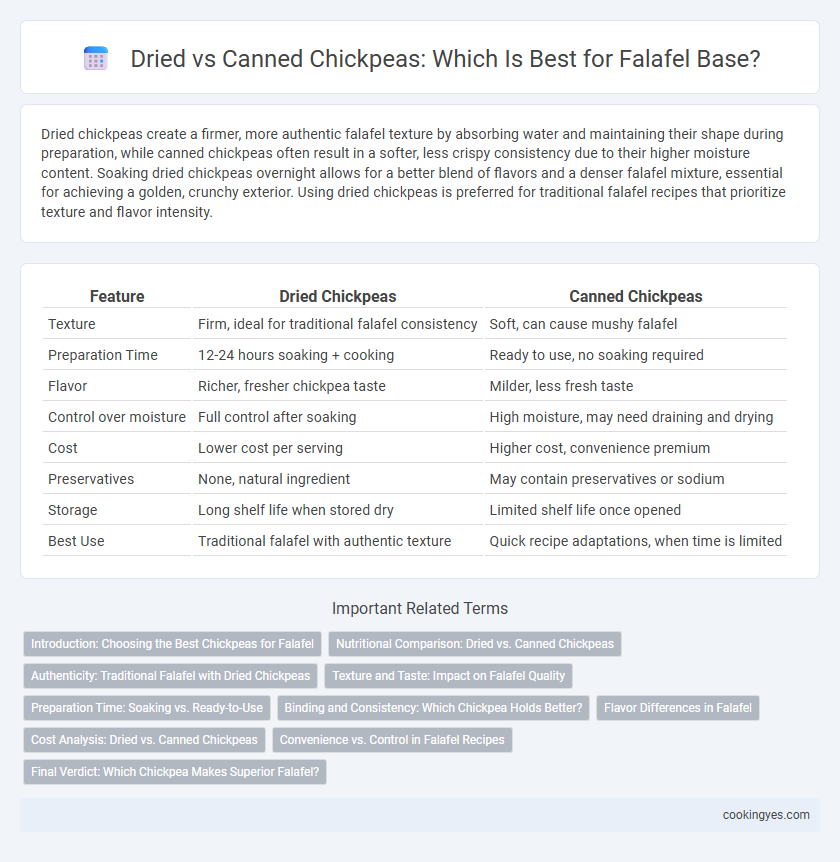 Dried vs Canned Chickpeas: Which Is Best for Falafel Base?

Dried chickpeas create a firmer, more authentic falafel texture by absorbing water and maintaining their shape during preparation, while canned chickpeas often result in a softer, less crispy consistency due to their higher moisture content. Soaking dried chickpeas overnight allows for a better blend of flavors and a denser falafel mixture, essential for achieving a golden, crunchy exterior. Using dried chickpeas is preferred for traditional falafel recipes that prioritize texture and flavor intensity.

| Feature | Dried Chickpeas | Canned Chickpeas |
|---|---|---|
| Texture | Firm, ideal for traditional falafel consistency | Soft, can cause mushy falafel |
| Preparation Time | 12-24 hours soaking + cooking | Ready to use, no soaking required |
| Flavor | Richer, fresher chickpea taste | Milder, less fresh taste |
| Control over moisture | Full control after soaking | High moisture, may need draining and drying |
| Cost | Lower cost per serving | Higher cost, convenience premium |
| Preservatives | None, natural ingredient | May contain preservatives or sodium |
| Storage | Long shelf life when stored dry | Limited shelf life once opened |
| Best Use | Traditional falafel with authentic texture | Quick recipe adaptations, when time is limited |

Important Related Terms

Introduction: Choosing the Best Chickpeas for Falafel
Nutritional Comparison: Dried vs. Canned Chickpeas
Authenticity: Traditional Falafel with Dried Chickpeas
Texture and Taste: Impact on Falafel Quality
Preparation Time: Soaking vs. Ready-to-Use
Binding and Consistency: Which Chickpea Holds Better?
Flavor Differences in Falafel
Cost Analysis: Dried vs. Canned Chickpeas
Convenience vs. Control in Falafel Recipes
Final Verdict: Which Chickpea Makes Superior Falafel?

cookingyes.com