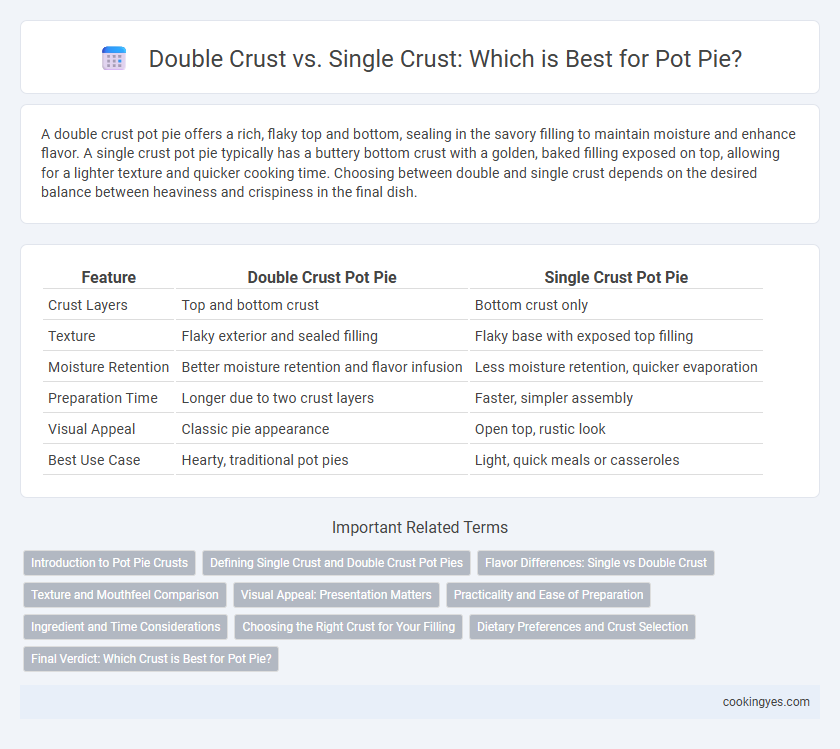 Double Crust vs. Single Crust: Which is Best for Pot Pie?

A double crust pot pie offers a rich, flaky top and bottom, sealing in the savory filling to maintain moisture and enhance flavor. A single crust pot pie typically has a buttery bottom crust with a golden, baked filling exposed on top, allowing for a lighter texture and quicker cooking time. Choosing between double and single crust depends on the desired balance between heaviness and crispiness in the final dish.

| Feature | Double Crust Pot Pie | Single Crust Pot Pie |
|---|---|---|
| Crust Layers | Top and bottom crust | Bottom crust only |
| Texture | Flaky exterior and sealed filling | Flaky base with exposed top filling |
| Moisture Retention | Better moisture retention and flavor infusion | Less moisture retention, quicker evaporation |
| Preparation Time | Longer due to two crust layers | Faster, simpler assembly |
| Visual Appeal | Classic pie appearance | Open top, rustic look |
| Best Use Case | Hearty, traditional pot pies | Light, quick meals or casseroles |

Important Related Terms

Introduction to Pot Pie Crusts
Defining Single Crust and Double Crust Pot Pies
Flavor Differences: Single vs Double Crust
Texture and Mouthfeel Comparison
Visual Appeal: Presentation Matters
Practicality and Ease of Preparation
Ingredient and Time Considerations
Choosing the Right Crust for Your Filling
Dietary Preferences and Crust Selection
Final Verdict: Which Crust is Best for Pot Pie?

cookingyes.com