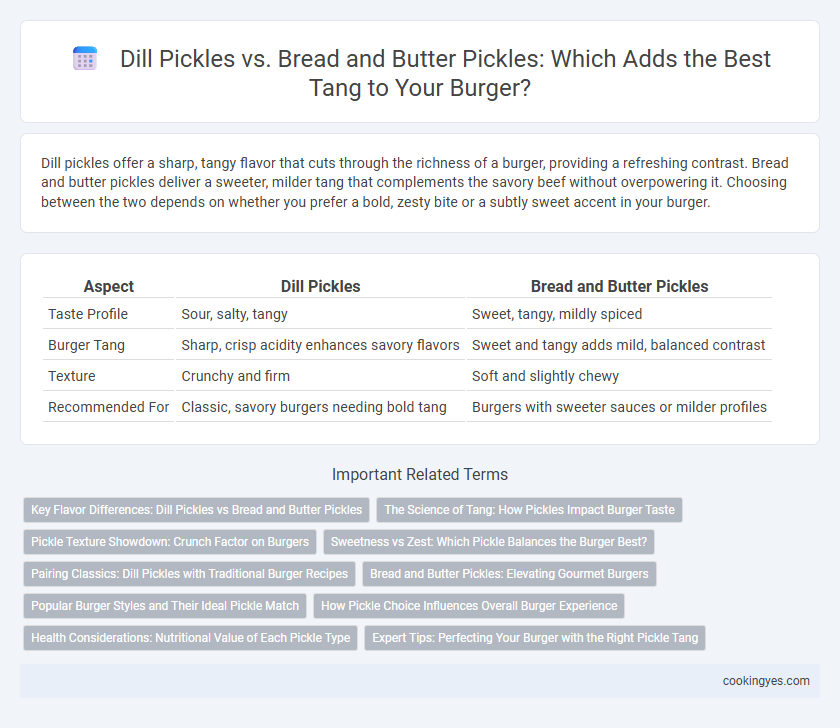 Dill Pickles vs. Bread and Butter Pickles: Which Adds the Best Tang to Your Burger?

Dill pickles offer a sharp, tangy flavor that cuts through the richness of a burger, providing a refreshing contrast. Bread and butter pickles deliver a sweeter, milder tang that complements the savory beef without overpowering it. Choosing between the two depends on whether you prefer a bold, zesty bite or a subtly sweet accent in your burger.

| Aspect | Dill Pickles | Bread and Butter Pickles |
|---|---|---|
| Taste Profile | Sour, salty, tangy | Sweet, tangy, mildly spiced |
| Burger Tang | Sharp, crisp acidity enhances savory flavors | Sweet and tangy adds mild, balanced contrast |
| Texture | Crunchy and firm | Soft and slightly chewy |
| Recommended For | Classic, savory burgers needing bold tang | Burgers with sweeter sauces or milder profiles |

Important Related Terms

Key Flavor Differences: Dill Pickles vs Bread and Butter Pickles

The Science of Tang: How Pickles Impact Burger Taste

Pickle Texture Showdown: Crunch Factor on Burgers

Sweetness vs Zest: Which Pickle Balances the Burger Best?

Pairing Classics: Dill Pickles with Traditional Burger Recipes

Bread and Butter Pickles: Elevating Gourmet Burgers

Popular Burger Styles and Their Ideal Pickle Match

How Pickle Choice Influences Overall Burger Experience

Health Considerations: Nutritional Value of Each Pickle Type

Expert Tips: Perfecting Your Burger with the Right Pickle Tang

cookingyes.com